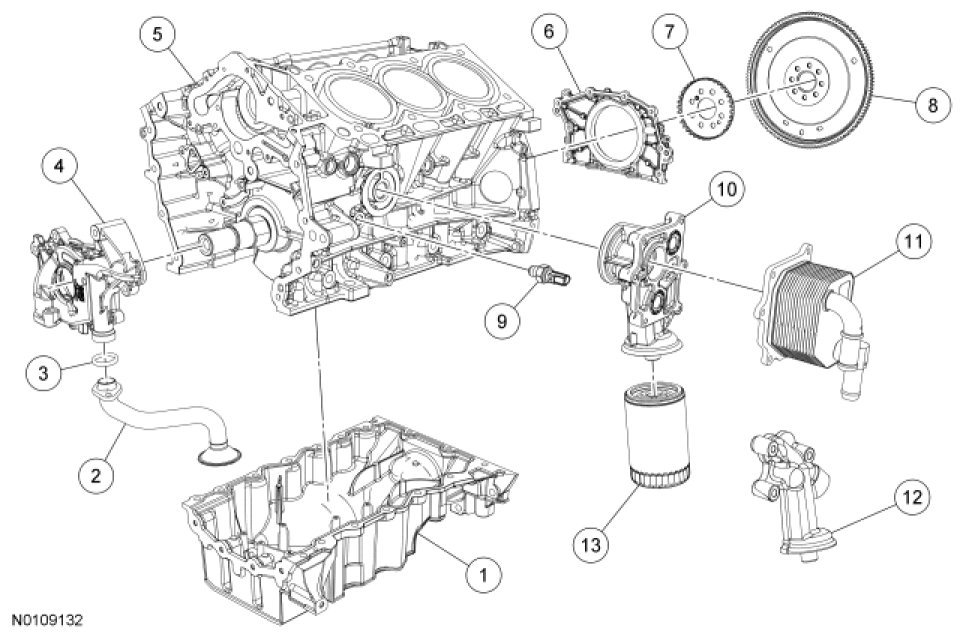 5
6
7
8
4
10
11
9
3
2
13
12
1
N0109132