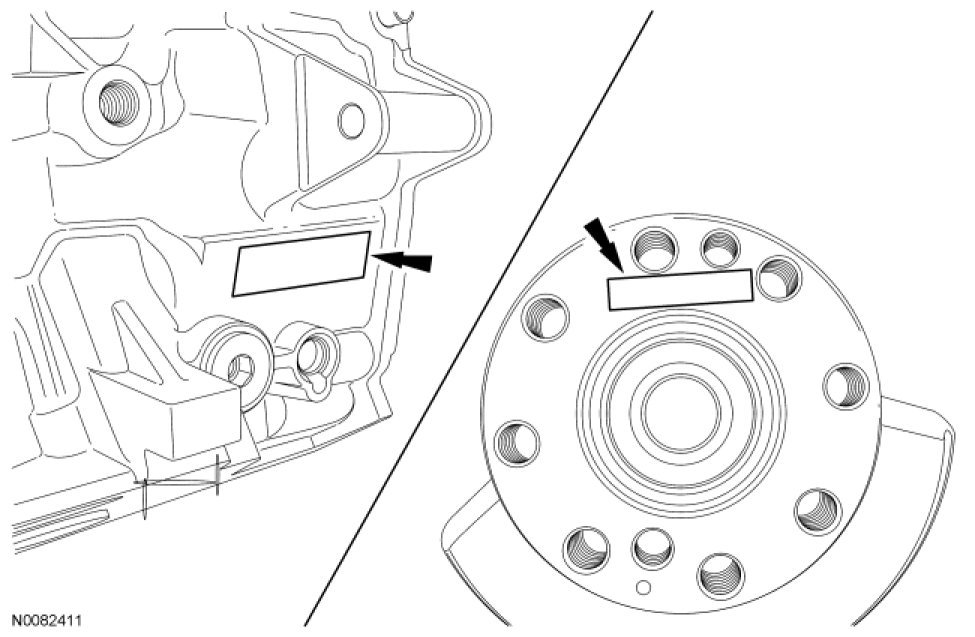 N0082411