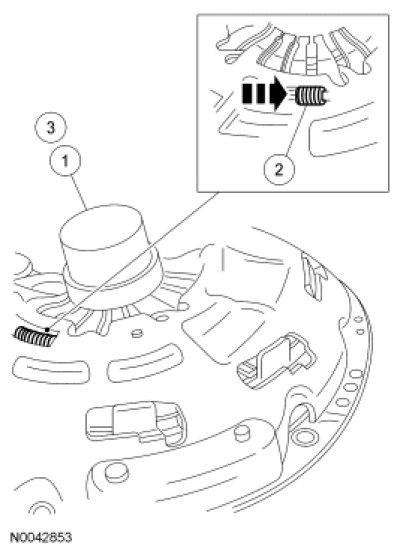 3
1
2
N0042853