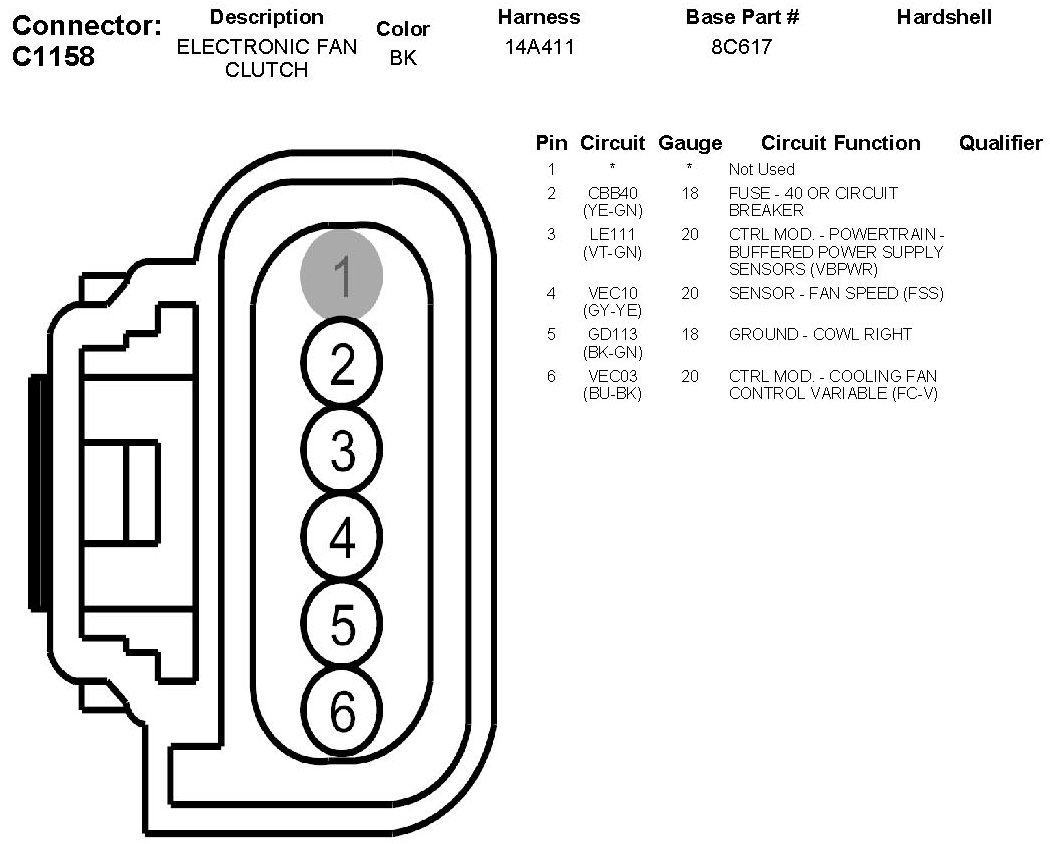 Connector: C1158

| Description | Color | Harness | Base Part # | Hardshell |
|---|---|---|---|---|
| ELECTRONIC FAN CLUTCH | BK | 14A411 | 8C617 | |

| Pin | Circuit | Gauge | Circuit Function | Qualifier |
|---|---|---|---|---|
| 1 | * | * | Not Used | |
| 2 | CBB40 (YE-GN) | 18 | FUSE - 40 OR CIRCUIT BREAKER | |
| 3 | LE111 (VT-GN) | 20 | CTRL MOD. - POWERTRAIN - BUFFERED POWER SUPPLY SENSORS (VBPWR) | |
| 4 | VEC10 (GY-YE) | 20 | SENSOR - FAN SPEED (FSS) | |
| 5 | GD113 (BK-GN) | 18 | GROUND - COWL RIGHT | |
| 6 | VEC03 (BU-BK) | 20 | CTRL MOD. - COOLING FAN CONTROL VARIABLE (FC-V) | |

1
2
3
4
5
6