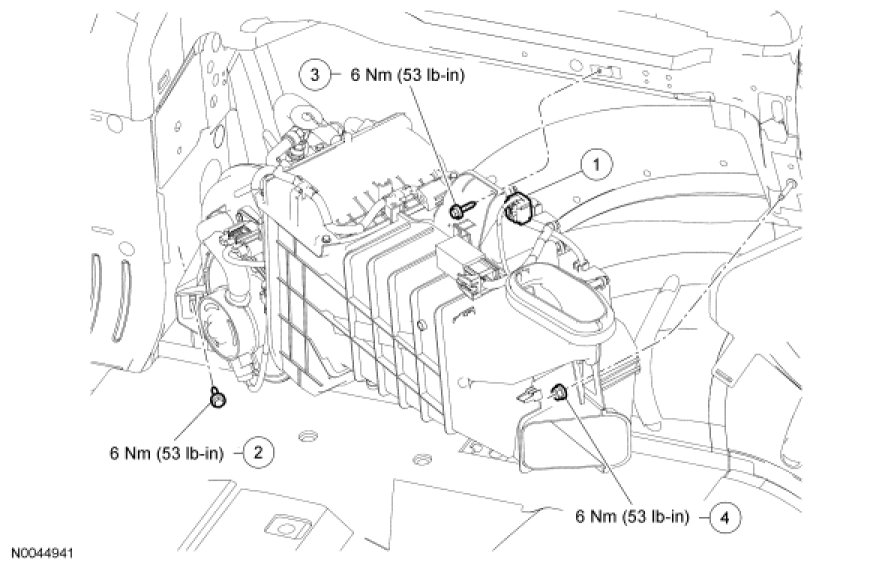 3 6 Nm (53 lb-in)

1

6 Nm (53 lb-in) 2

6 Nm (53 lb-in) 4

N0044941