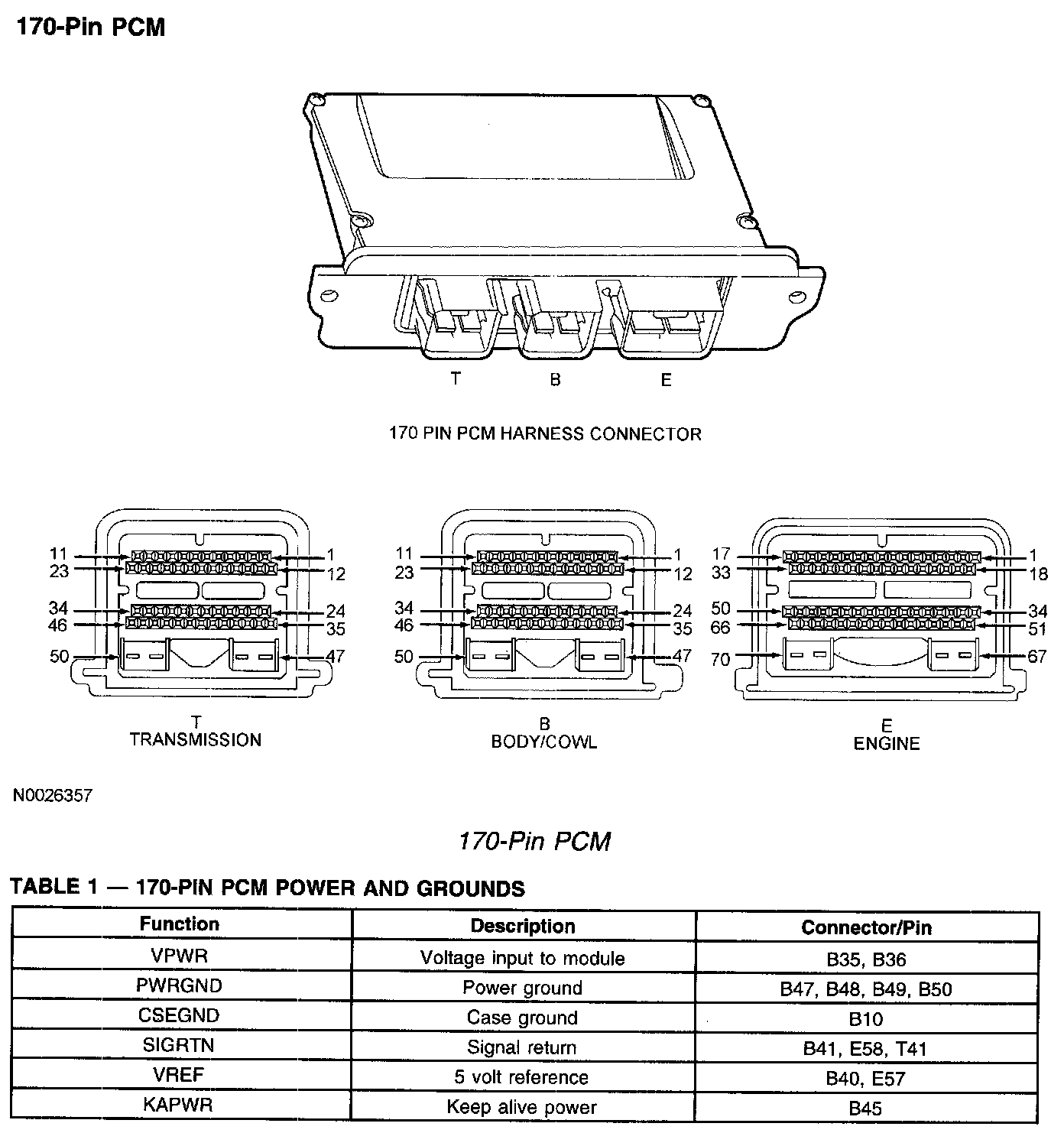 170-Pin PCM

T B E

170 PIN PCM HARNESS CONNECTOR

11 1
23 12
34 24
46 35
50 47

T
TRANSMISSION

11 1
23 12
34 24
46 35
50 47

B
BODY/COWL

17 1
33 18
50 34
66 51
70 67

E
ENGINE

N0026357

170-Pin PCM

TABLE 1 — 170-PIN PCM POWER AND GROUNDS

| Function | Description | Connector/Pin |
|---|---|---|
| VPWR | Voltage input to module | B35, B36 |
| PWRGND | Power ground | B47, B48, B49, B50 |
| CSEGND | Case ground | B10 |
| SIGRTN | Signal return | B41, E58, T41 |
| VREF | 5 volt reference | B40, E57 |
| KAPWR | Keep alive power | B45 |