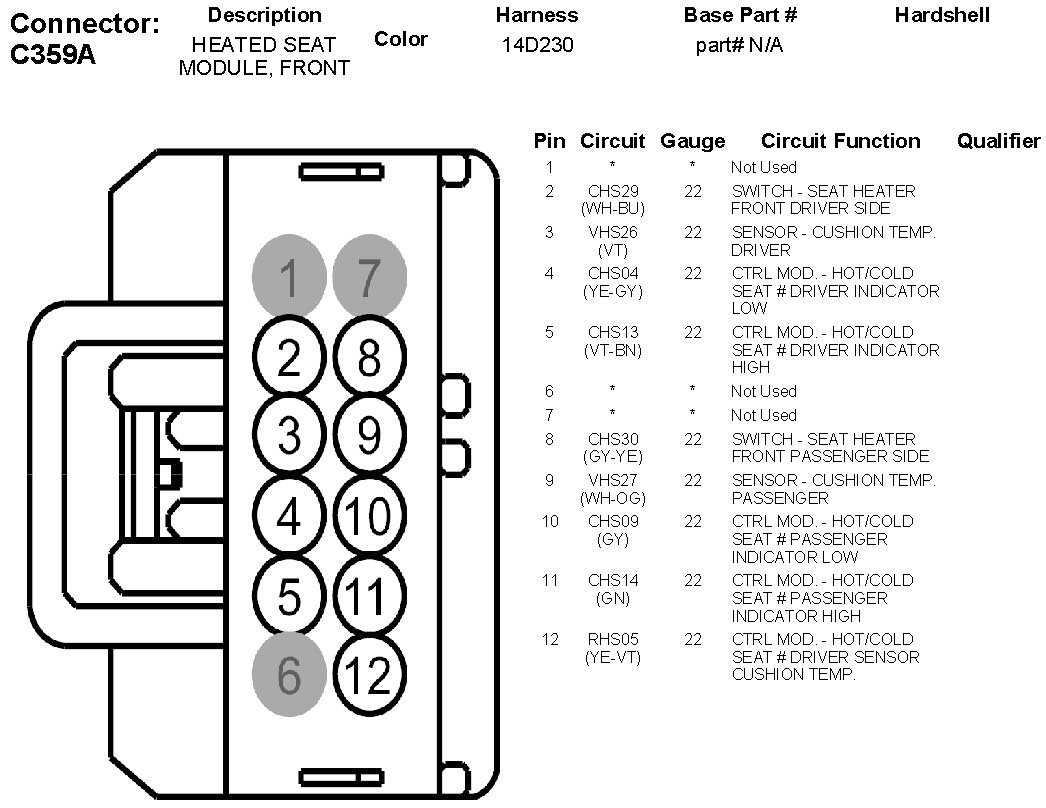 Connector: C359A

| Description | Color | Harness | Base Part # | Hardshell |
|---|---|---|---|---|
| HEATED SEAT MODULE, FRONT | | 14D230 | part# N/A | |

1 7
2 8
3 9
4 10
5 11
6 12

| Pin | Circuit | Gauge | Circuit Function | Qualifier |
|---|---|---|---|---|
| 1 | * | * | Not Used | |
| 2 | CHS29 (WH-BU) | 22 | SWITCH - SEAT HEATER FRONT DRIVER SIDE | |
| 3 | VHS26 (VT) | 22 | SENSOR - CUSHION TEMP. DRIVER | |
| 4 | CHS04 (YE-GY) | 22 | CTRL MOD. - HOT/COLD SEAT # DRIVER INDICATOR LOW | |
| 5 | CHS13 (VT-BN) | 22 | CTRL MOD. - HOT/COLD SEAT # DRIVER INDICATOR HIGH | |
| 6 | * | * | Not Used | |
| 7 | * | * | Not Used | |
| 8 | CHS30 (GY-YE) | 22 | SWITCH - SEAT HEATER FRONT PASSENGER SIDE | |
| 9 | VHS27 (WH-OG) | 22 | SENSOR - CUSHION TEMP. PASSENGER | |
| 10 | CHS09 (GY) | 22 | CTRL MOD. - HOT/COLD SEAT # PASSENGER INDICATOR LOW | |
| 11 | CHS14 (GN) | 22 | CTRL MOD. - HOT/COLD SEAT # PASSENGER INDICATOR HIGH | |
| 12 | RHS05 (YE-VT) | 22 | CTRL MOD. - HOT/COLD SEAT # DRIVER SENSOR CUSHION TEMP. | |