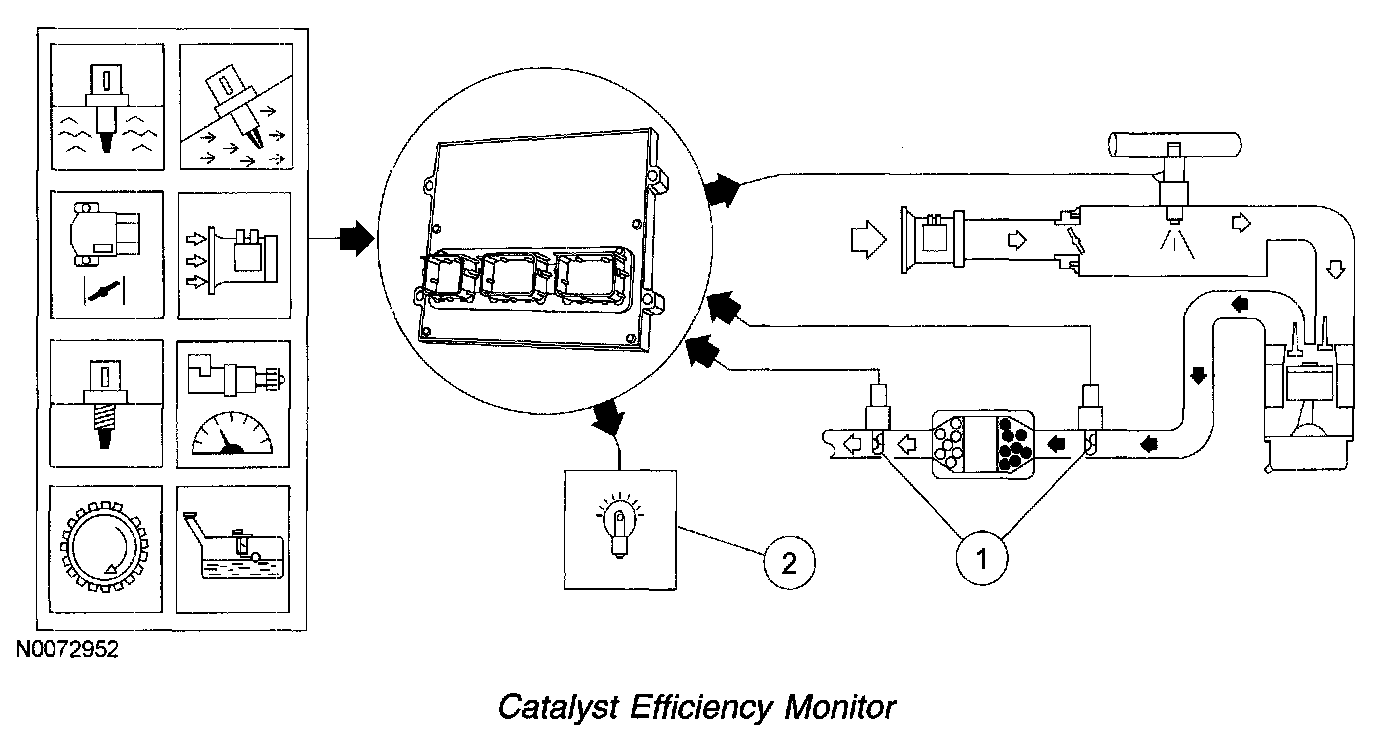 2

1

N0072952

Catalyst Efficiency Monitor