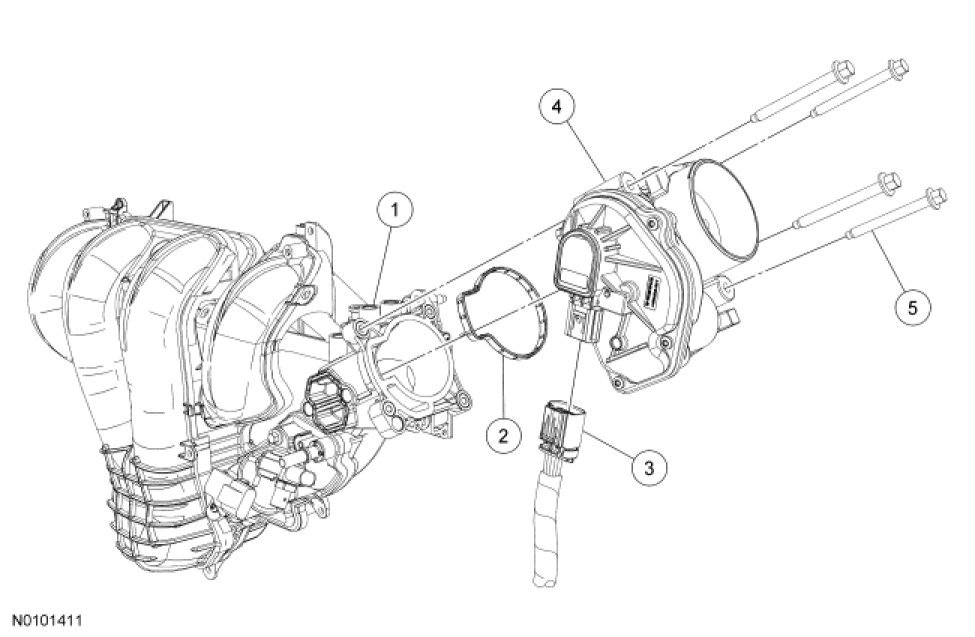 4
1
5
2
3
N0101411