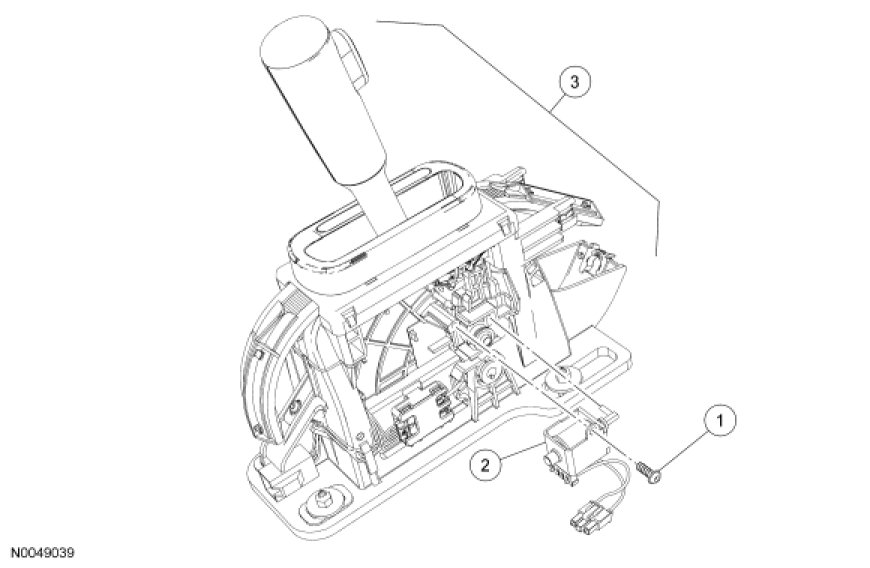 3

1

2

N0049039