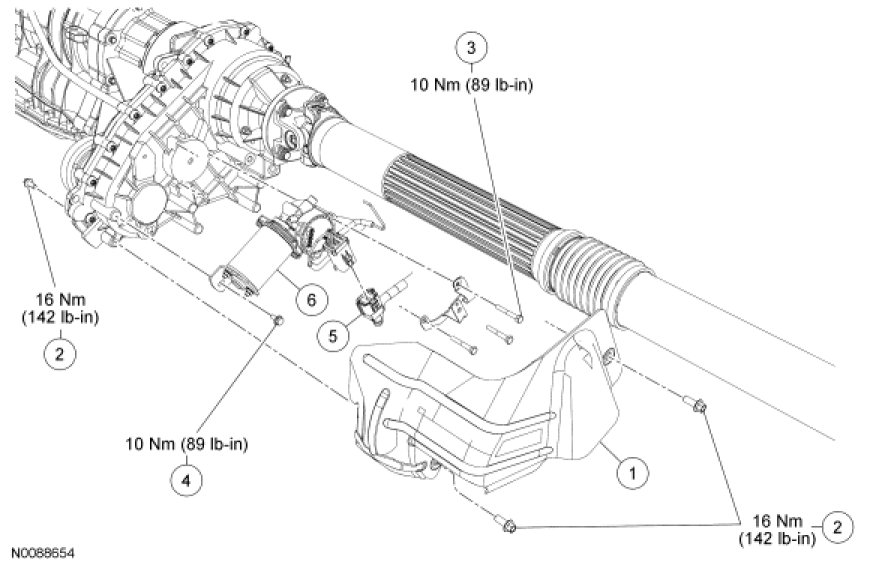 3
10 Nm (89 lb-in)

16 Nm
(142 lb-in)
2

6

5

10 Nm (89 lb-in)
4

1

16 Nm
(142 lb-in)
2

N0088654