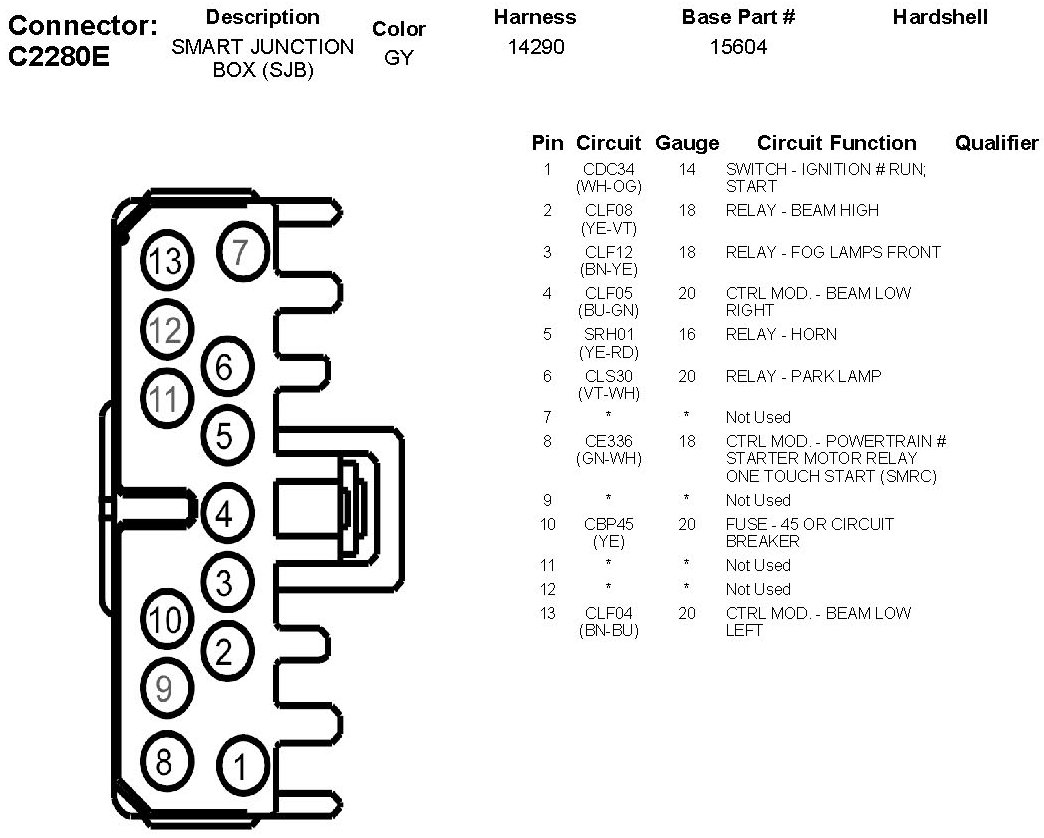 Connector: C2280E

| Description | Color | Harness | Base Part # | Hardshell |
|---|---|---|---|---|
| SMART JUNCTION BOX (SJB) | GY | 14290 | 15604 | |

13 7 12 6 11 5 4 3 10 2 9 8 1

| Pin | Circuit | Gauge | Circuit Function | Qualifier |
|---|---|---|---|---|
| 1 | CDC34 (WH-OG) | 14 | SWITCH - IGNITION # RUN; START | |
| 2 | CLF08 (YE-VT) | 18 | RELAY - BEAM HIGH | |
| 3 | CLF12 (BN-YE) | 18 | RELAY - FOG LAMPS FRONT | |
| 4 | CLF05 (BU-GN) | 20 | CTRL MOD. - BEAM LOW RIGHT | |
| 5 | SRH01 (YE-RD) | 16 | RELAY - HORN | |
| 6 | CLS30 (VT-WH) | 20 | RELAY - PARK LAMP | |
| 7 | * | * | Not Used | |
| 8 | CE336 (GN-WH) | 18 | CTRL MOD. - POWERTRAIN # STARTER MOTOR RELAY ONE TOUCH START (SMRC) | |
| 9 | * | * | Not Used | |
| 10 | CBP45 (YE) | 20 | FUSE - 45 OR CIRCUIT BREAKER | |
| 11 | * | * | Not Used | |
| 12 | * | * | Not Used | |
| 13 | CLF04 (BN-BU) | 20 | CTRL MOD. - BEAM LOW LEFT | |