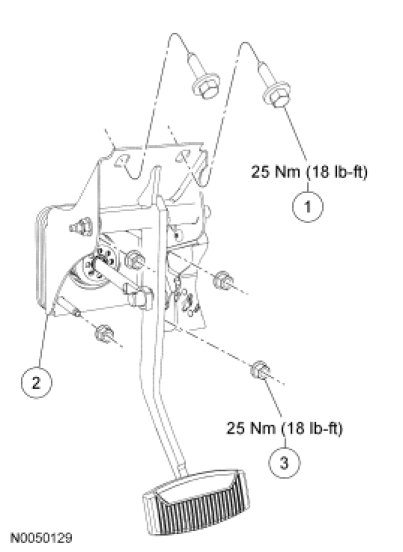 25 Nm (18 lb-ft)
1
2
25 Nm (18 lb-ft)
3
N0050129