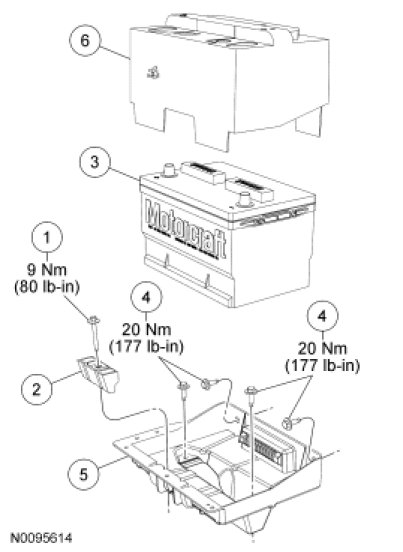 6

3

Motorcraft

1
9 Nm
(80 lb-in)

4
20 Nm
(177 lb-in)

4
20 Nm
(177 lb-in)

2

5

N0095614