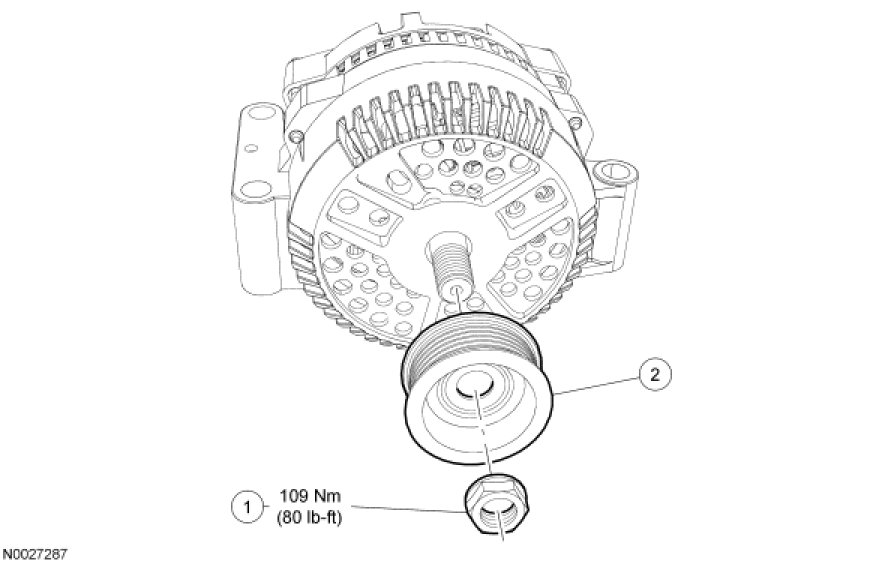 2

1 109 Nm
(80 lb-ft)

N0027287