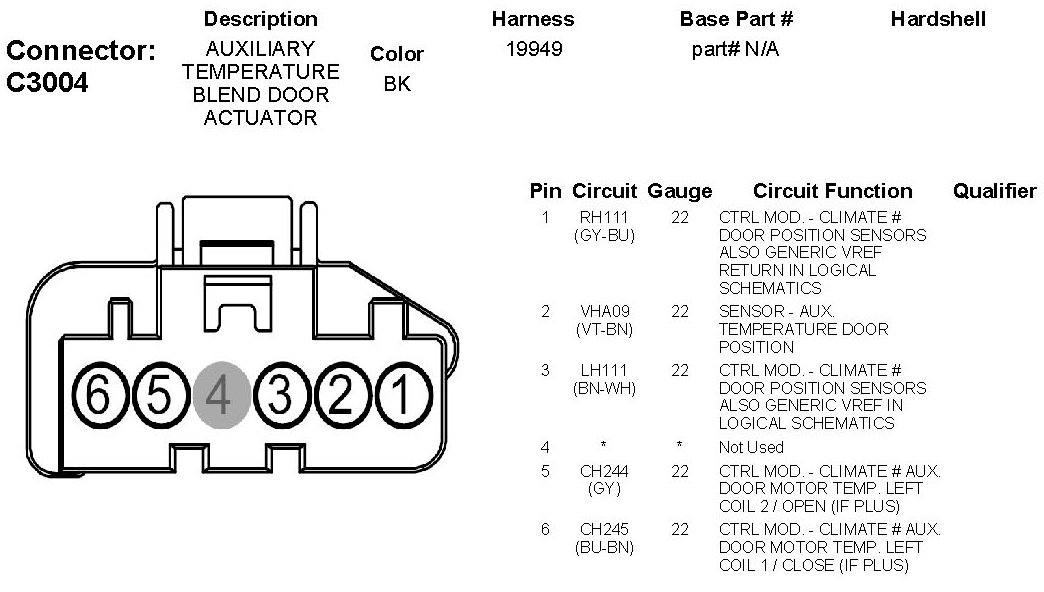 Connector: C3004

| Description | Color | Harness | Base Part # | Hardshell |
|---|---|---|---|---|
| AUXILIARY TEMPERATURE BLEND DOOR ACTUATOR | BK | 19949 | part# N/A | |

6 5 4 3 2 1

| Pin | Circuit | Gauge | Circuit Function | Qualifier |
|---|---|---|---|---|
| 1 | RH111 (GY-BU) | 22 | CTRL MOD. - CLIMATE # DOOR POSITION SENSORS ALSO GENERIC VREF RETURN IN LOGICAL SCHEMATICS | |
| 2 | VHA09 (VT-BN) | 22 | SENSOR - AUX. TEMPERATURE DOOR POSITION | |
| 3 | LH111 (BN-WH) | 22 | CTRL MOD. - CLIMATE # DOOR POSITION SENSORS ALSO GENERIC VREF IN LOGICAL SCHEMATICS | |
| 4 | * | * | Not Used | |
| 5 | CH244 (GY) | 22 | CTRL MOD. - CLIMATE # AUX. DOOR MOTOR TEMP. LEFT COIL 2 / OPEN (IF PLUS) | |
| 6 | CH245 (BU-BN) | 22 | CTRL MOD. - CLIMATE # AUX. DOOR MOTOR TEMP. LEFT COIL 1 / CLOSE (IF PLUS) | |