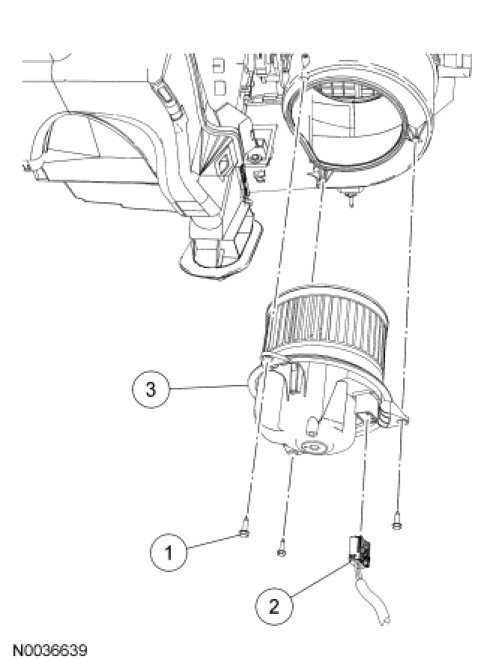 3

1

2

N0036639