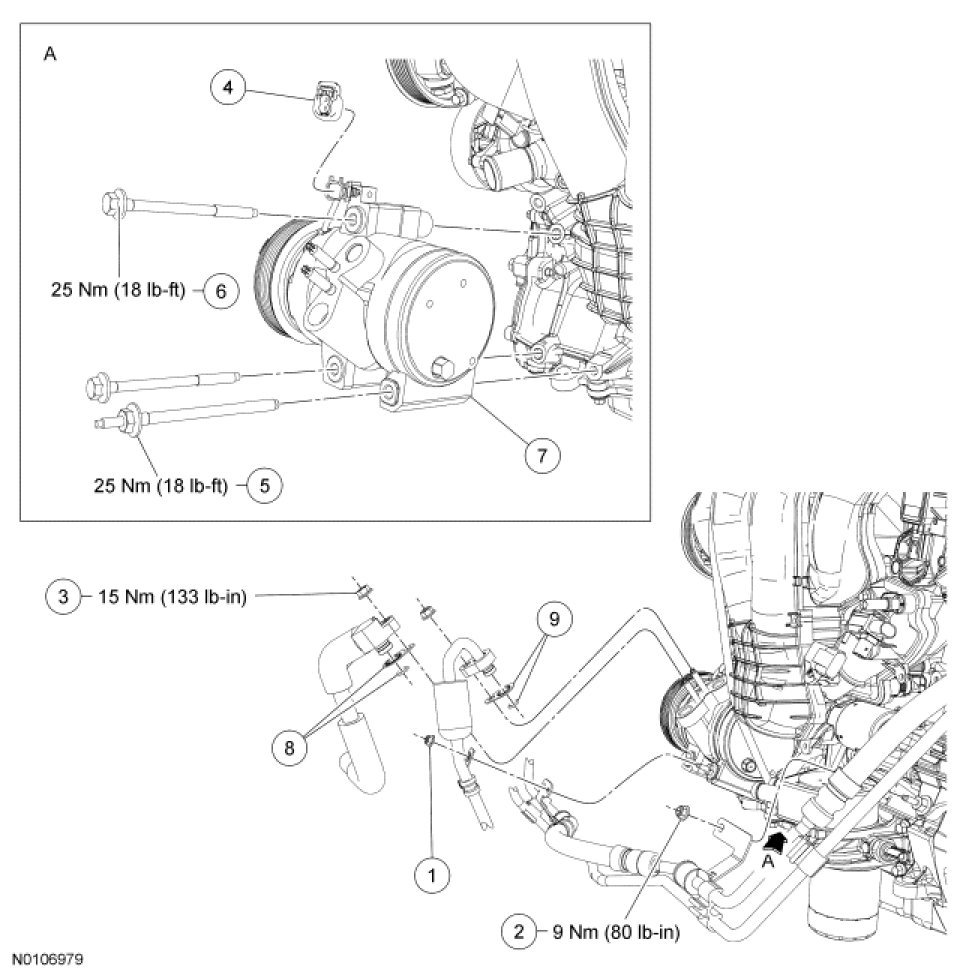 A

4

25 Nm (18 lb-ft) 6

7

25 Nm (18 lb-ft) 5

3 15 Nm (133 lb-in)

9

8

1

A

2 9 Nm (80 lb-in)

N0106979