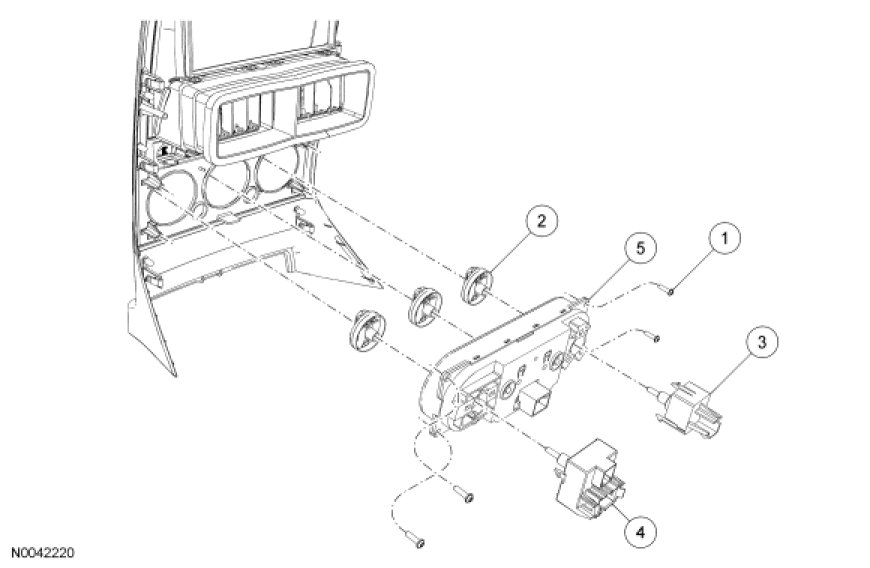 2
5
1
3
4
N0042220