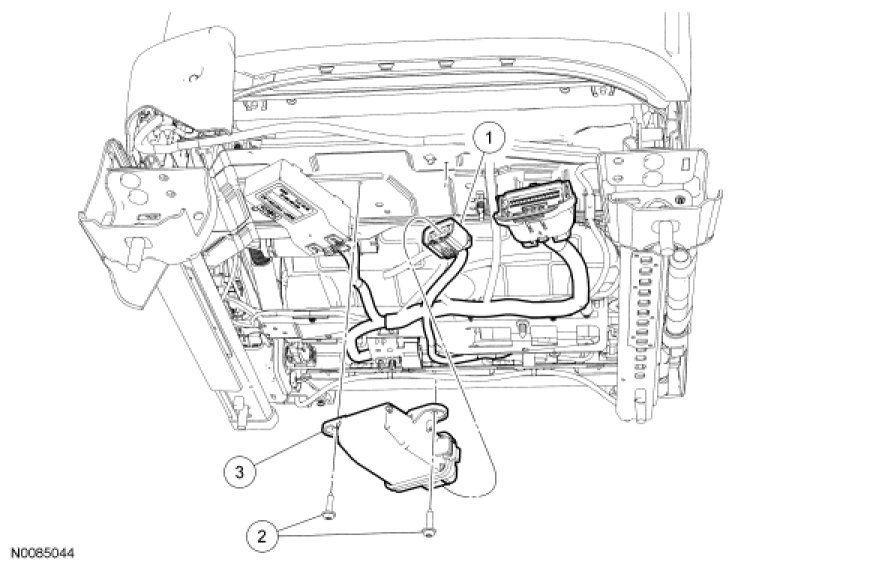 1
3
2
N0085044