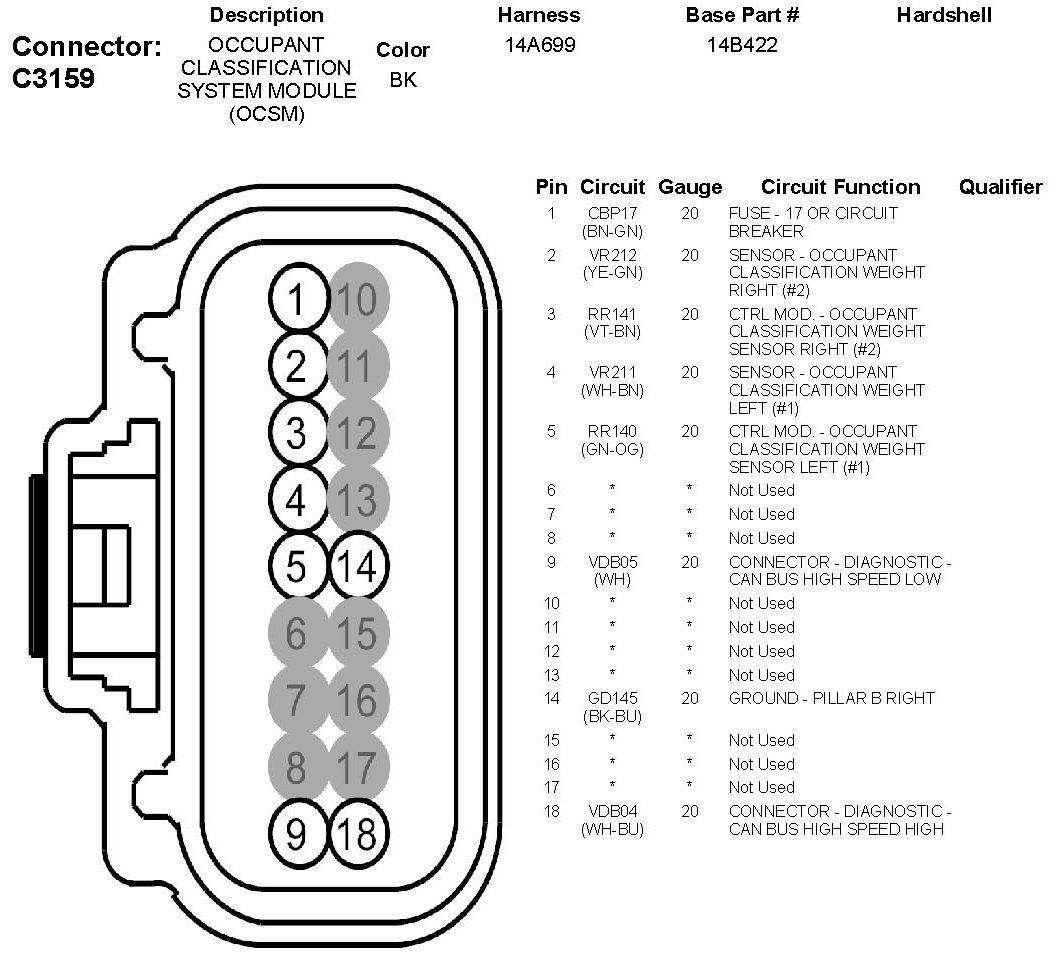 Connector: C3159

| Description | Color | Harness | Base Part # | Hardshell |
|---|---|---|---|---|
| OCCUPANT CLASSIFICATION SYSTEM MODULE (OCSM) | BK | 14A699 | 14B422 | |

1 10
2 11
3 12
4 13
5 14
6 15
7 16
8 17
9 18

| Pin | Circuit | Gauge | Circuit Function | Qualifier |
|---|---|---|---|---|
| 1 | CBP17 (BN-GN) | 20 | FUSE - 17 OR CIRCUIT BREAKER | |
| 2 | VR212 (YE-GN) | 20 | SENSOR - OCCUPANT CLASSIFICATION WEIGHT RIGHT (#2) | |
| 3 | RR141 (VT-BN) | 20 | CTRL MOD. - OCCUPANT CLASSIFICATION WEIGHT SENSOR RIGHT (#2) | |
| 4 | VR211 (WH-BN) | 20 | SENSOR - OCCUPANT CLASSIFICATION WEIGHT LEFT (#1) | |
| 5 | RR140 (GN-OG) | 20 | CTRL MOD. - OCCUPANT CLASSIFICATION WEIGHT SENSOR LEFT (#1) | |
| 6 | * | * | Not Used | |
| 7 | * | * | Not Used | |
| 8 | * | * | Not Used | |
| 9 | VDB05 (WH) | 20 | CONNECTOR - DIAGNOSTIC - CAN BUS HIGH SPEED LOW | |
| 10 | * | * | Not Used | |
| 11 | * | * | Not Used | |
| 12 | * | * | Not Used | |
| 13 | * | * | Not Used | |
| 14 | GD145 (BK-BU) | 20 | GROUND - PILLAR B RIGHT | |
| 15 | * | * | Not Used | |
| 16 | * | * | Not Used | |
| 17 | * | * | Not Used | |
| 18 | VDB04 (WH-BU) | 20 | CONNECTOR - DIAGNOSTIC - CAN BUS HIGH SPEED HIGH | |