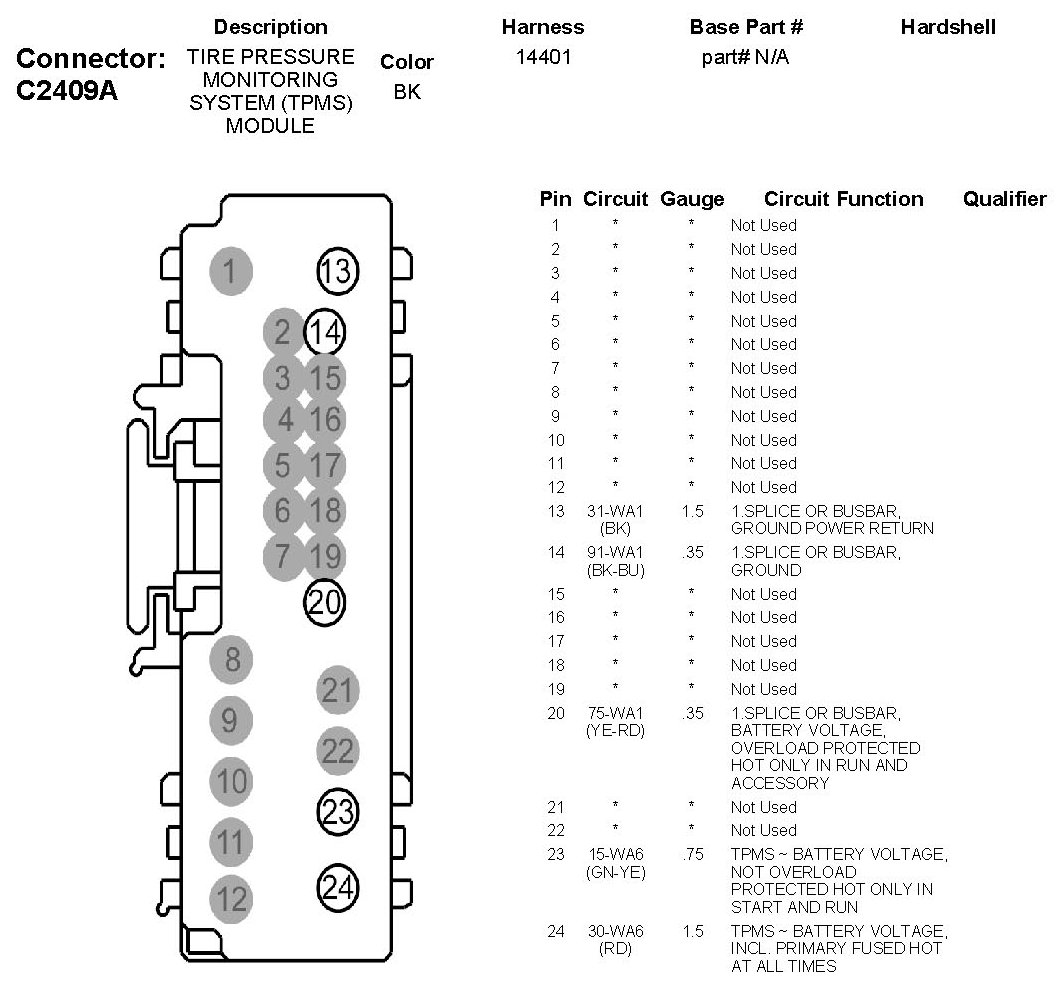 Connector: C2409A

| Description | Color | Harness | Base Part # | Hardshell |
|---|---|---|---|---|
| TIRE PRESSURE MONITORING SYSTEM (TPMS) MODULE | BK | 14401 | part# N/A | |

1 13 2 14 3 15 4 16 5 17 6 18 7 19 20 8 21 9 22 10 23 11 12 24

| Pin | Circuit | Gauge | Circuit Function | Qualifier |
|---|---|---|---|---|
| 1 | * | * | Not Used | |
| 2 | * | * | Not Used | |
| 3 | * | * | Not Used | |
| 4 | * | * | Not Used | |
| 5 | * | * | Not Used | |
| 6 | * | * | Not Used | |
| 7 | * | * | Not Used | |
| 8 | * | * | Not Used | |
| 9 | * | * | Not Used | |
| 10 | * | * | Not Used | |
| 11 | * | * | Not Used | |
| 12 | * | * | Not Used | |
| 13 | 31-WA1 (BK) | 1.5 | 1.SPLICE OR BUSBAR, GROUND POWER RETURN | |
| 14 | 91-WA1 (BK-BU) | .35 | 1.SPLICE OR BUSBAR, GROUND | |
| 15 | * | * | Not Used | |
| 16 | * | * | Not Used | |
| 17 | * | * | Not Used | |
| 18 | * | * | Not Used | |
| 19 | * | * | Not Used | |
| 20 | 75-WA1 (YE-RD) | .35 | 1.SPLICE OR BUSBAR, BATTERY VOLTAGE, OVERLOAD PROTECTED HOT ONLY IN RUN AND ACCESSORY | |
| 21 | * | * | Not Used | |
| 22 | * | * | Not Used | |
| 23 | 15-WA6 (GN-YE) | .75 | TPMS ~ BATTERY VOLTAGE, NOT OVERLOAD PROTECTED HOT ONLY IN START AND RUN | |
| 24 | 30-WA6 (RD) | 1.5 | TPMS ~ BATTERY VOLTAGE, INCL. PRIMARY FUSED HOT AT ALL TIMES | |