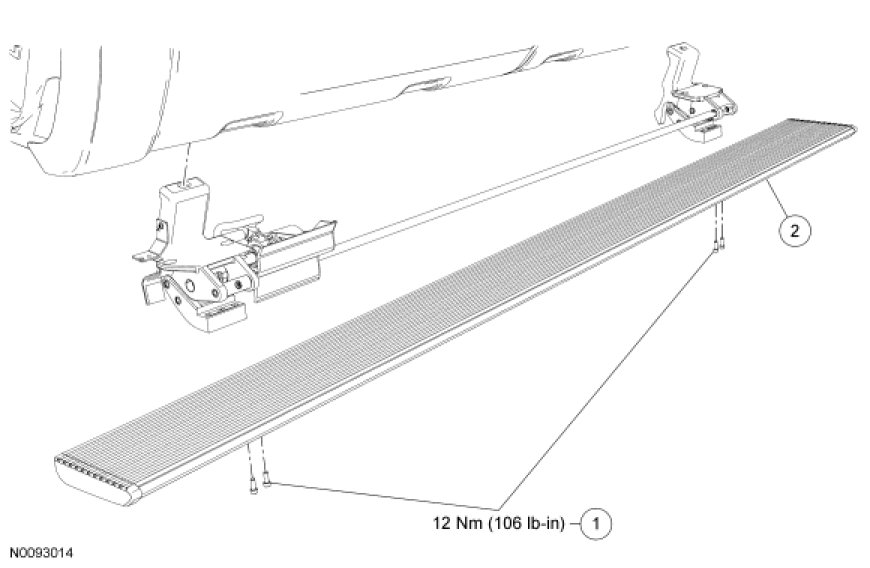 2

12 Nm (106 lb-in) 1

N0093014