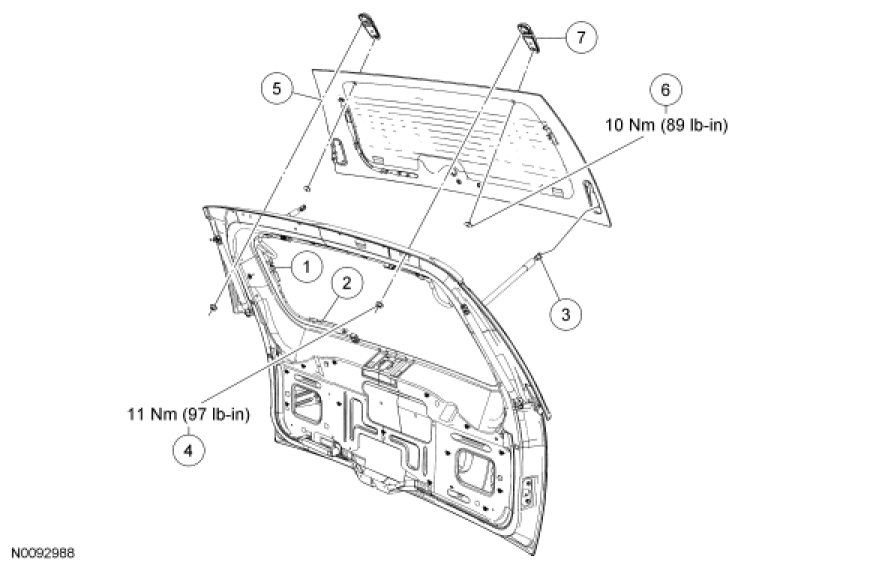 7

5

6

10 Nm (89 lb-in)

1

2

3

11 Nm (97 lb-in)

4

N0092988