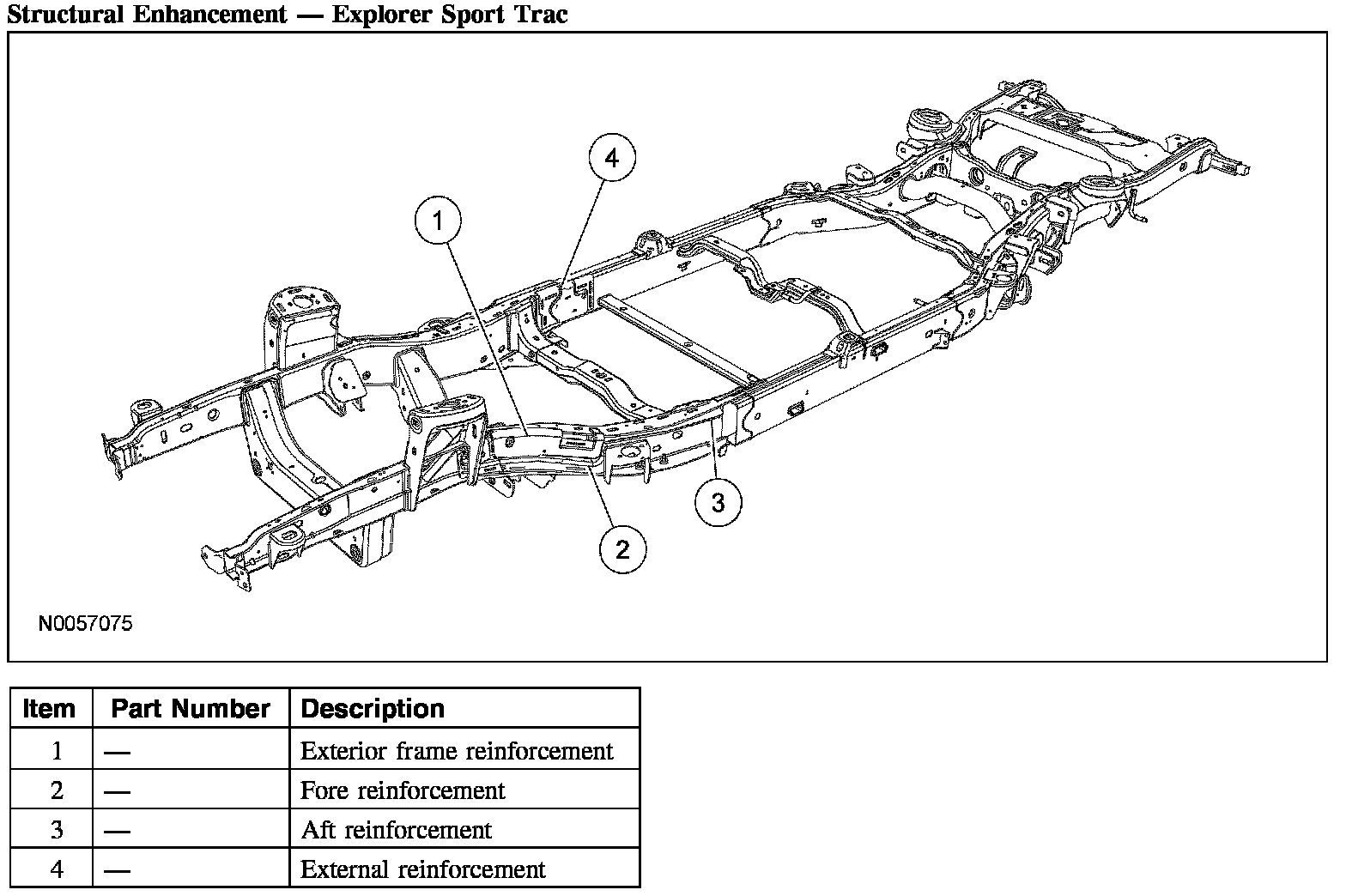 Structural Enhancement — Explorer Sport Trac

4
1
3
2

N0057075

| Item | Part Number | Description |
|---|---|---|
| 1 | — | Exterior frame reinforcement |
| 2 | — | Fore reinforcement |
| 3 | — | Aft reinforcement |
| 4 | — | External reinforcement |