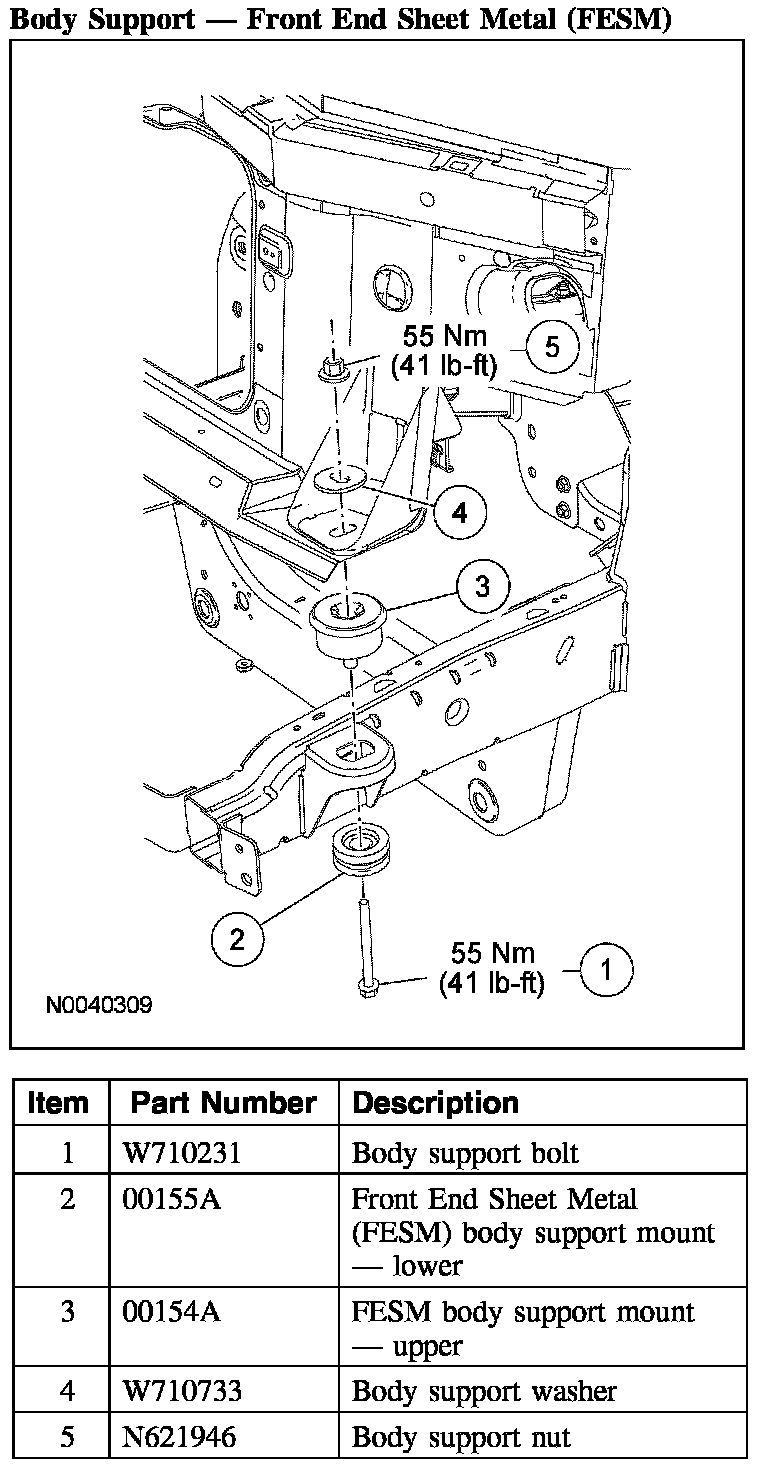 Body Support — Front End Sheet Metal (FESM)

55 Nm
(41 lb-ft)
5

4

3

2

55 Nm
(41 lb-ft)
1

N0040309

| Item | Part Number | Description |
|---|---|---|
| 1 | W710231 | Body support bolt |
| 2 | 00155A | Front End Sheet Metal (FESM) body support mount — lower |
| 3 | 00154A | FESM body support mount — upper |
| 4 | W710733 | Body support washer |
| 5 | N621946 | Body support nut |