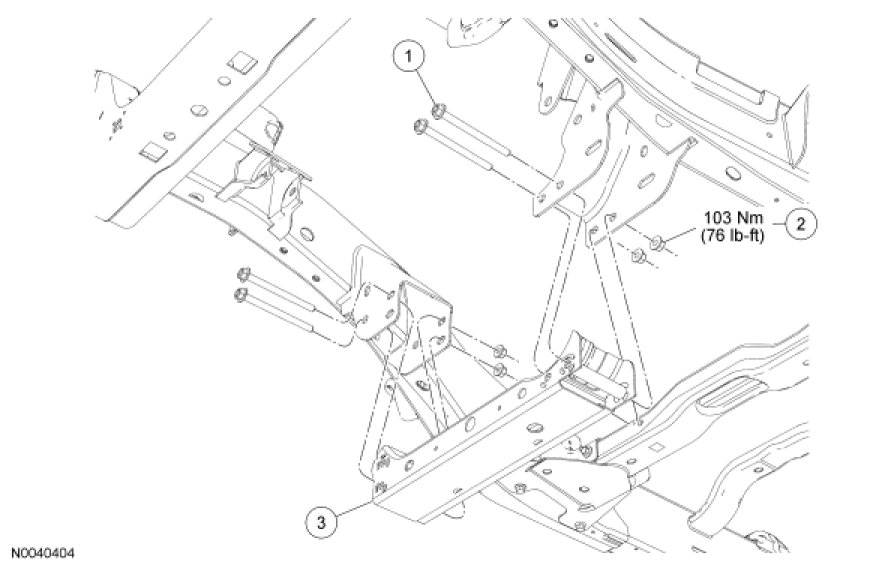 1

103 Nm
(76 lb-ft)

2

3

N0040404