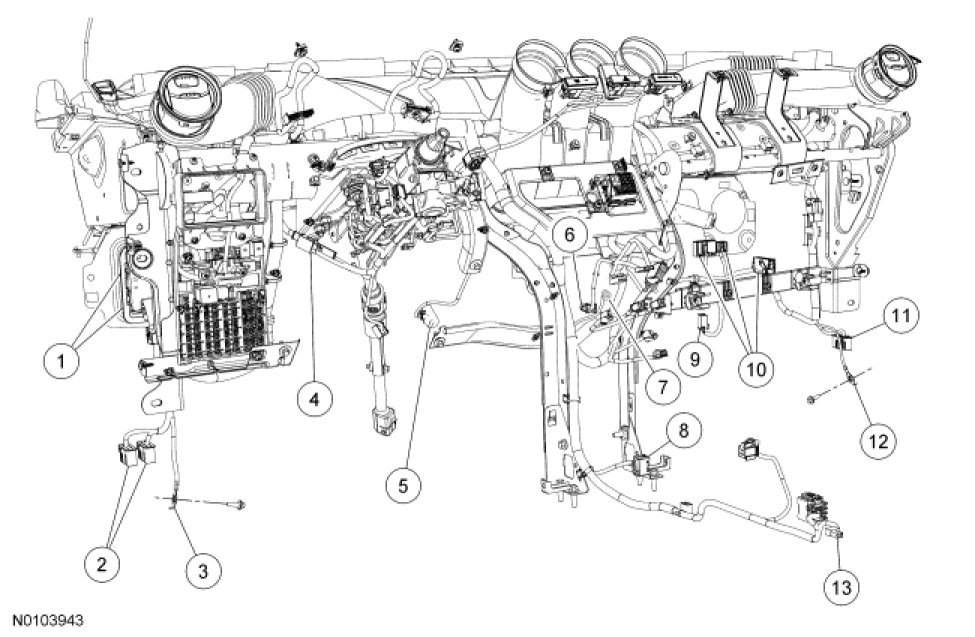 1
2
3
4
5
6
7
8
9
10
11
12
13
N0103943