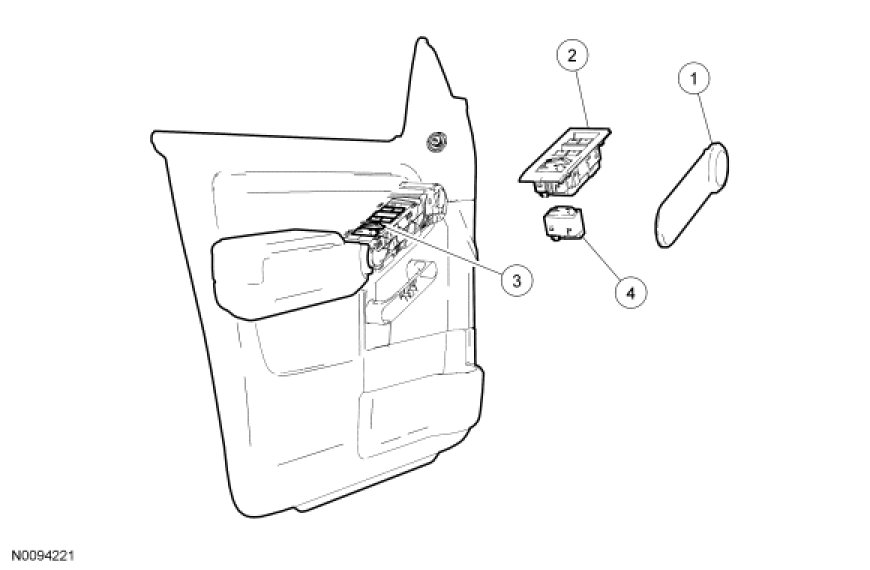 2
1
3
4
N0094221