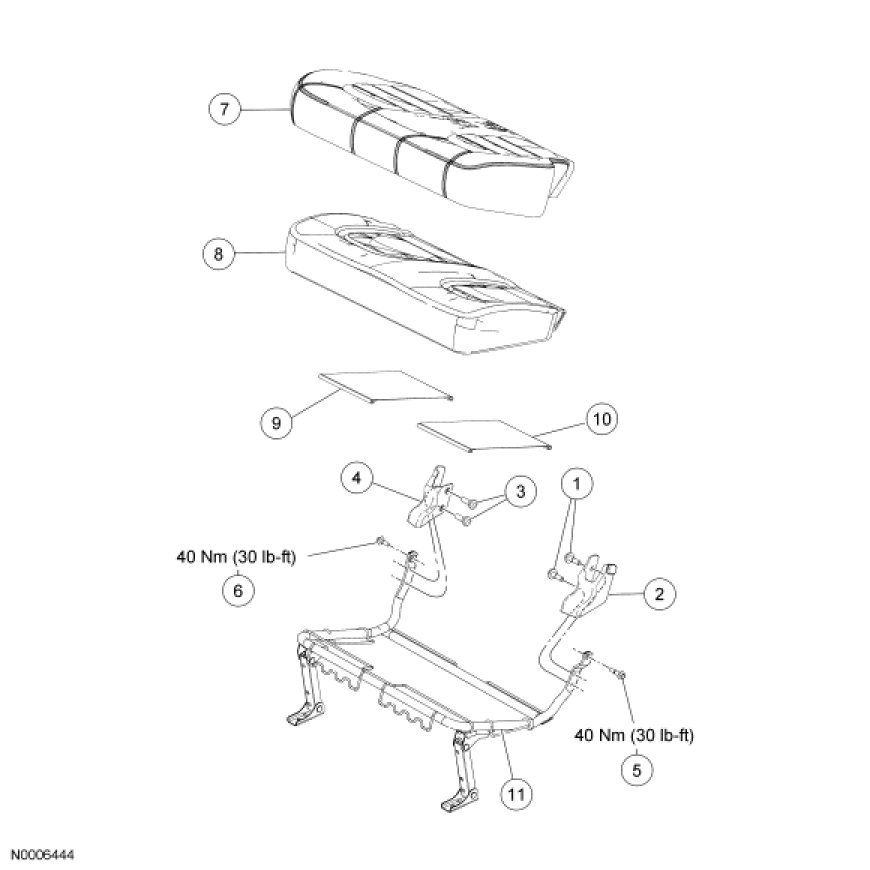 7

8

9

10

4

3

1

40 Nm (30 lb-ft)

6

2

40 Nm (30 lb-ft)

5

11

N0006444