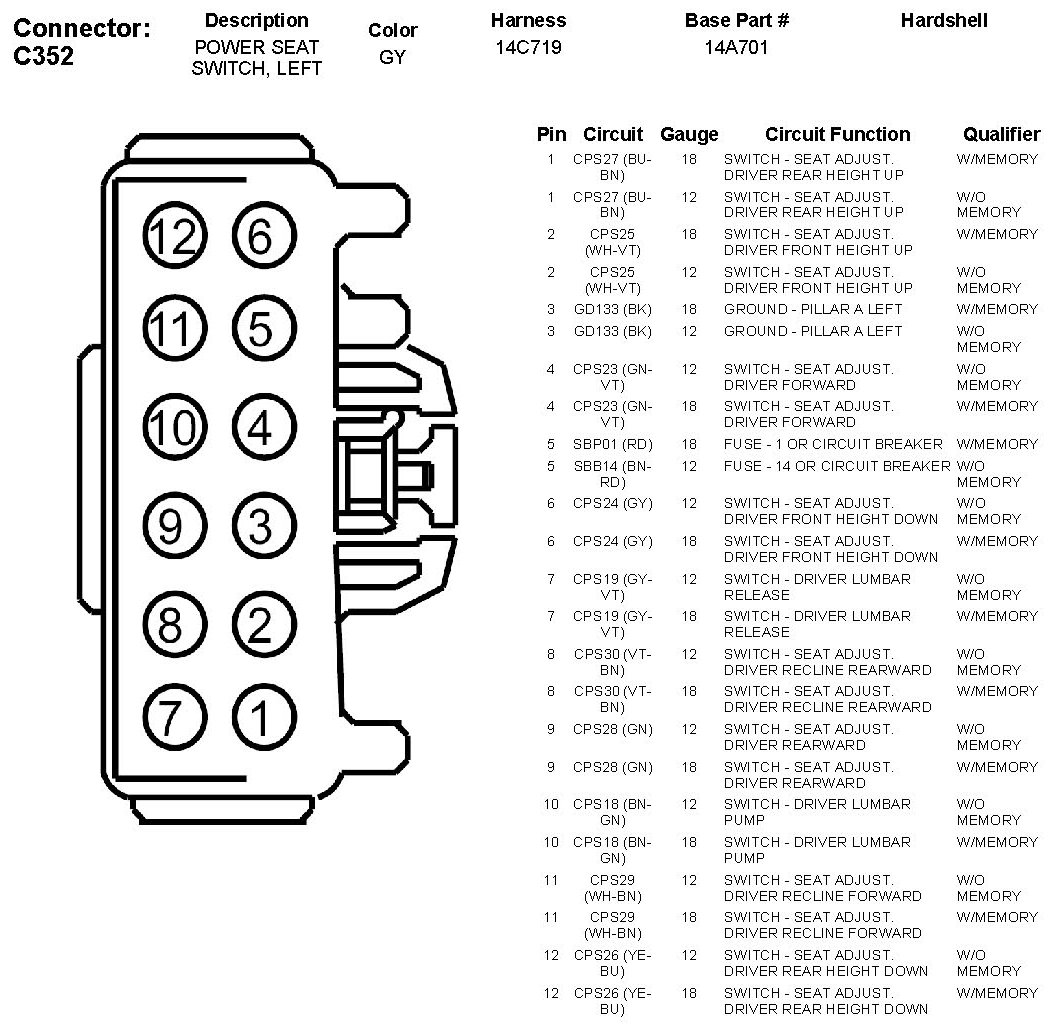 Connector: C352

| Description | Color | Harness | Base Part # | Hardshell |
|---|---|---|---|---|
| POWER SEAT SWITCH, LEFT | GY | 14C719 | 14A701 | |

12 6
11 5
10 4
9 3
8 2
7 1

| Pin | Circuit | Gauge | Circuit Function | Qualifier |
|---|---|---|---|---|
| 1 | CPS27 (BU-BN) | 18 | SWITCH - SEAT ADJUST. DRIVER REAR HEIGHT UP | W/MEMORY |
| 1 | CPS27 (BU-BN) | 12 | SWITCH - SEAT ADJUST. DRIVER REAR HEIGHT UP | W/O MEMORY |
| 2 | CPS25 (WH-VT) | 18 | SWITCH - SEAT ADJUST. DRIVER FRONT HEIGHT UP | W/MEMORY |
| 2 | CPS25 (WH-VT) | 12 | SWITCH - SEAT ADJUST. DRIVER FRONT HEIGHT UP | W/O MEMORY |
| 3 | GD133 (BK) | 18 | GROUND - PILLAR A LEFT | W/MEMORY |
| 3 | GD133 (BK) | 12 | GROUND - PILLAR A LEFT | W/O MEMORY |
| 4 | CPS23 (GN-VT) | 12 | SWITCH - SEAT ADJUST. DRIVER FORWARD | W/O MEMORY |
| 4 | CPS23 (GN-VT) | 18 | SWITCH - SEAT ADJUST. DRIVER FORWARD | W/MEMORY |
| 5 | SBP01 (RD) | 18 | FUSE - 1 OR CIRCUIT BREAKER | W/MEMORY |
| 5 | SBB14 (BN-RD) | 12 | FUSE - 14 OR CIRCUIT BREAKER | W/O MEMORY |
| 6 | CPS24 (GY) | 12 | SWITCH - SEAT ADJUST. DRIVER FRONT HEIGHT DOWN | W/O MEMORY |
| 6 | CPS24 (GY) | 18 | SWITCH - SEAT ADJUST. DRIVER FRONT HEIGHT DOWN | W/MEMORY |
| 7 | CPS19 (GY-VT) | 12 | SWITCH - DRIVER LUMBAR RELEASE | W/O MEMORY |
| 7 | CPS19 (GY-VT) | 18 | SWITCH - DRIVER LUMBAR RELEASE | W/MEMORY |
| 8 | CPS30 (VT-BN) | 12 | SWITCH - SEAT ADJUST. DRIVER RECLINE REARWARD | W/O MEMORY |
| 8 | CPS30 (VT-BN) | 18 | SWITCH - SEAT ADJUST. DRIVER RECLINE REARWARD | W/MEMORY |
| 9 | CPS28 (GN) | 12 | SWITCH - SEAT ADJUST. DRIVER REARWARD | W/O MEMORY |
| 9 | CPS28 (GN) | 18 | SWITCH - SEAT ADJUST. DRIVER REARWARD | W/MEMORY |
| 10 | CPS18 (BN-GN) | 12 | SWITCH - DRIVER LUMBAR PUMP | W/O MEMORY |
| 10 | CPS18 (BN-GN) | 18 | SWITCH - DRIVER LUMBAR PUMP | W/MEMORY |
| 11 | CPS29 (WH-BN) | 12 | SWITCH - SEAT ADJUST. DRIVER RECLINE FORWARD | W/O MEMORY |
| 11 | CPS29 (WH-BN) | 18 | SWITCH - SEAT ADJUST. DRIVER RECLINE FORWARD | W/MEMORY |
| 12 | CPS26 (YE-BU) | 12 | SWITCH - SEAT ADJUST. DRIVER REAR HEIGHT DOWN | W/O MEMORY |
| 12 | CPS26 (YE-BU) | 18 | SWITCH - SEAT ADJUST. DRIVER REAR HEIGHT DOWN | W/MEMORY |