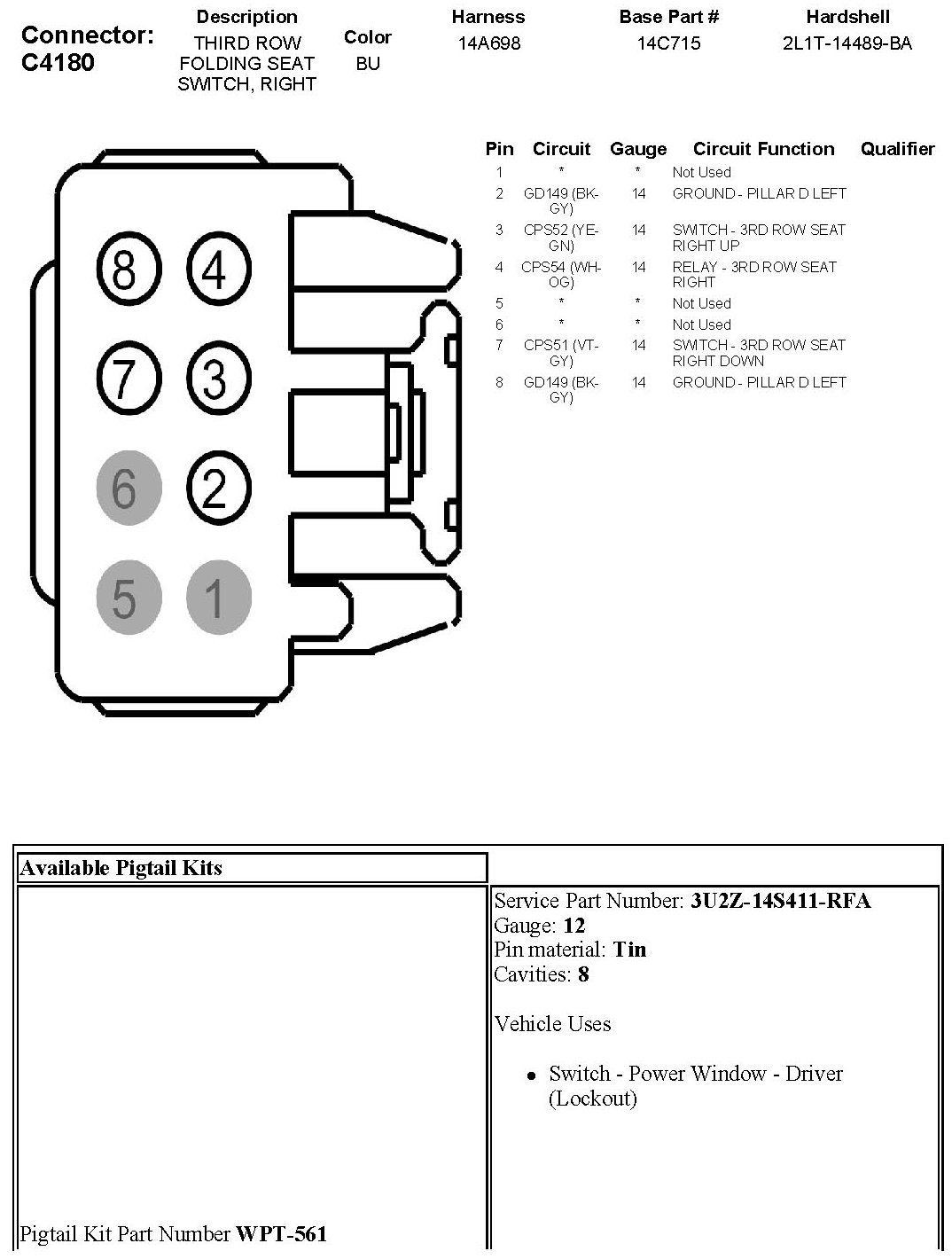 | Connector: C4180 | Description | Color | Harness | Base Part # | Hardshell |
|---|---|---|---|---|---|
| | THIRD ROW FOLDING SEAT SWITCH, RIGHT | BU | 14A698 | 14C715 | 2L1T-14489-BA |

8 4 7 3 6 2 5 1

| Pin | Circuit | Gauge | Circuit Function | Qualifier |
|---|---|---|---|---|
| 1 | * | * | Not Used | |
| 2 | GD149 (BK-GY) | 14 | GROUND - PILLAR D LEFT | |
| 3 | CPS52 (YE-GN) | 14 | SWITCH - 3RD ROW SEAT RIGHT UP | |
| 4 | CPS54 (WH-OG) | 14 | RELAY - 3RD ROW SEAT RIGHT | |
| 5 | * | * | Not Used | |
| 6 | * | * | Not Used | |
| 7 | CPS51 (VT-GY) | 14 | SWITCH - 3RD ROW SEAT RIGHT DOWN | |
| 8 | GD149 (BK-GY) | 14 | GROUND - PILLAR D LEFT | |

| Available Pigtail Kits | |
|---|---|
| Pigtail Kit Part Number **WPT-561** | Service Part Number: **3U2Z-14S411-RFA** Gauge: **12** Pin material: **Tin** Cavities: **8** Vehicle Uses • Switch - Power Window - Driver (Lockout) |