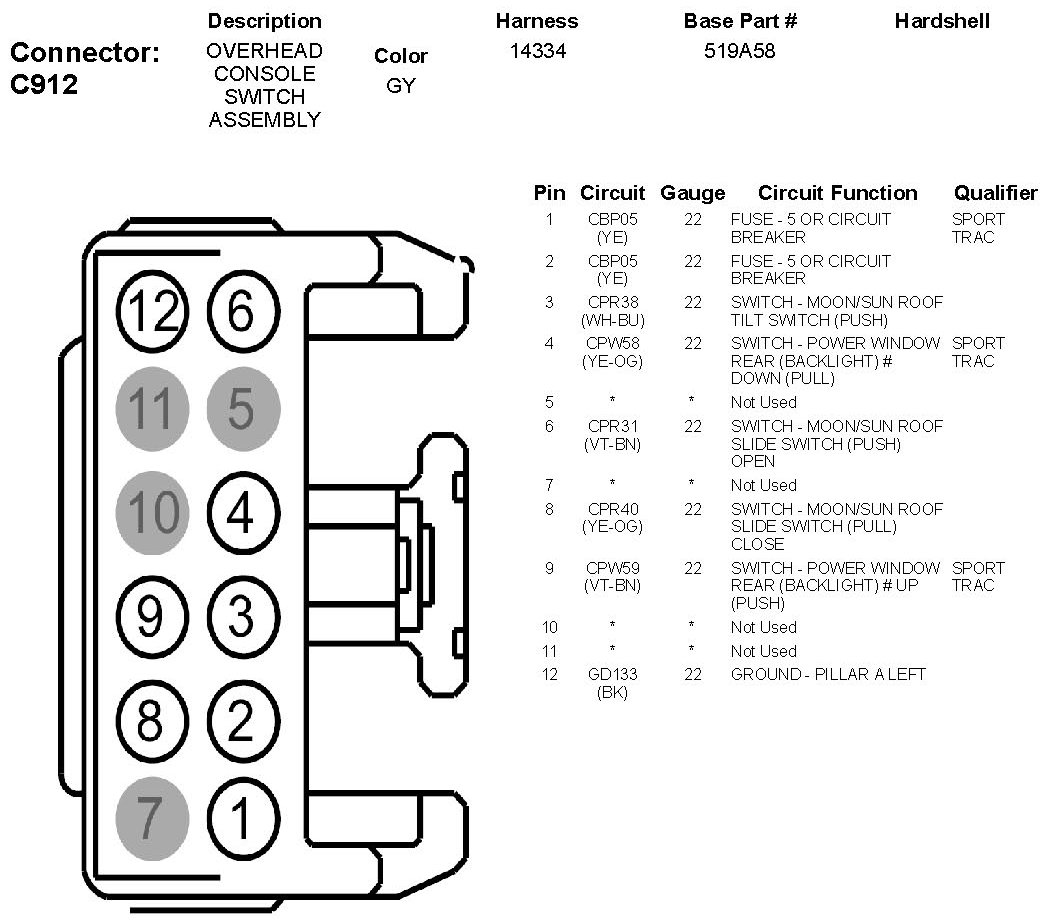 Connector: C912

| Description | Color | Harness | Base Part # | Hardshell |
|---|---|---|---|---|
| OVERHEAD CONSOLE SWITCH ASSEMBLY | GY | 14334 | 519A58 | |

12 6
11 5
10 4
9 3
8 2
7 1

| Pin | Circuit | Gauge | Circuit Function | Qualifier |
|---|---|---|---|---|
| 1 | CBP05 (YE) | 22 | FUSE - 5 OR CIRCUIT BREAKER | SPORT TRAC |
| 2 | CBP05 (YE) | 22 | FUSE - 5 OR CIRCUIT BREAKER | |
| 3 | CPR38 (WH-BU) | 22 | SWITCH - MOON/SUN ROOF TILT SWITCH (PUSH) | |
| 4 | CPW58 (YE-OG) | 22 | SWITCH - POWER WINDOW REAR (BACKLIGHT) # DOWN (PULL) | SPORT TRAC |
| 5 | * | * | Not Used | |
| 6 | CPR31 (VT-BN) | 22 | SWITCH - MOON/SUN ROOF SLIDE SWITCH (PUSH) OPEN | |
| 7 | * | * | Not Used | |
| 8 | CPR40 (YE-OG) | 22 | SWITCH - MOON/SUN ROOF SLIDE SWITCH (PULL) CLOSE | |
| 9 | CPW59 (VT-BN) | 22 | SWITCH - POWER WINDOW REAR (BACKLIGHT) # UP (PUSH) | SPORT TRAC |
| 10 | * | * | Not Used | |
| 11 | * | * | Not Used | |
| 12 | GD133 (BK) | 22 | GROUND - PILLAR A LEFT | |