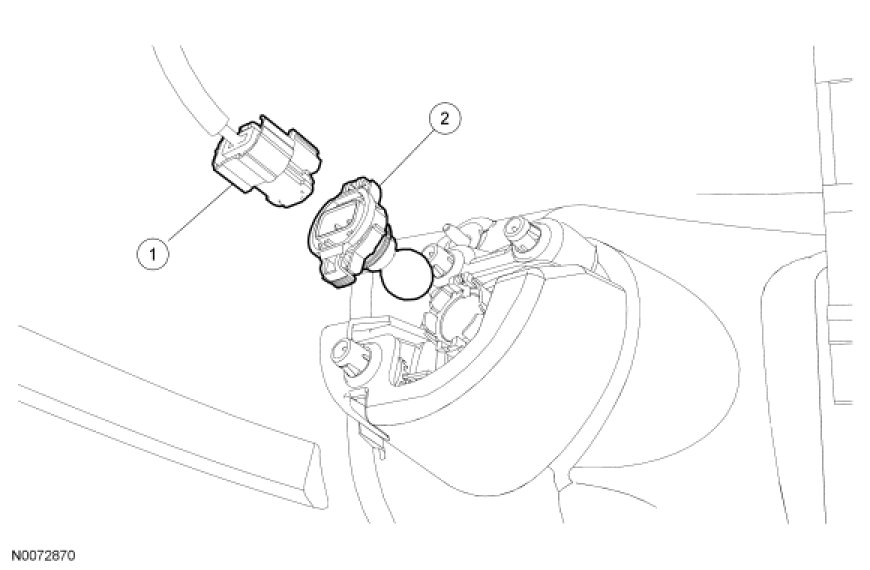 2

1

N0072870