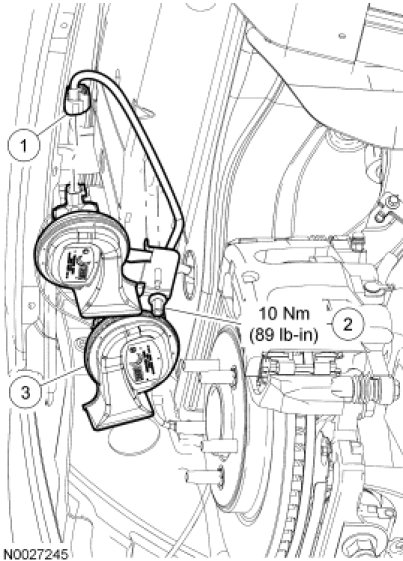 1

10 Nm
(89 lb-in)

2

3

N0027245