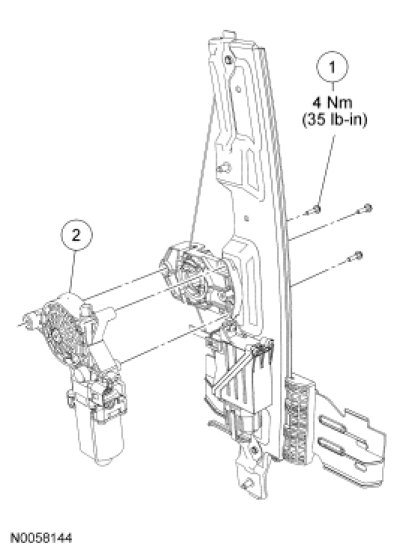 1
4 Nm
(35 lb-in)

2

N0058144