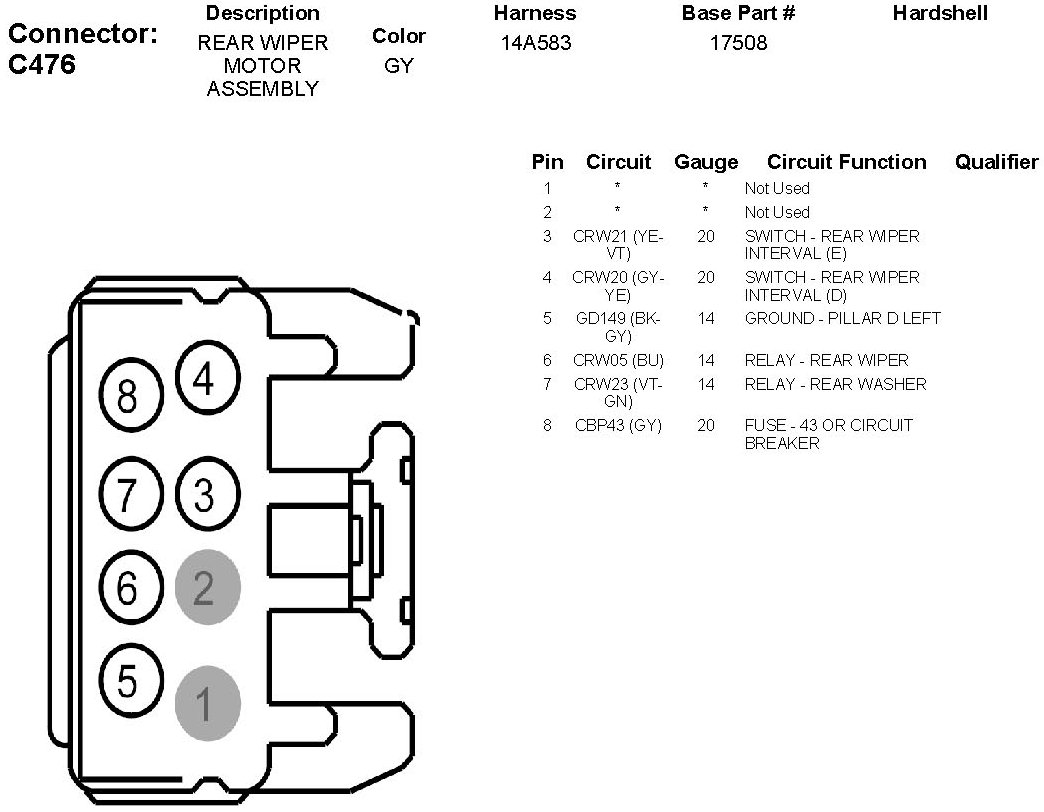 Connector: C476

| Description | Color | Harness | Base Part # | Hardshell |
|---|---|---|---|---|
| REAR WIPER MOTOR ASSEMBLY | GY | 14A583 | 17508 | |

| Pin | Circuit | Gauge | Circuit Function | Qualifier |
|---|---|---|---|---|
| 1 | * | * | Not Used | |
| 2 | * | * | Not Used | |
| 3 | CRW21 (YE-VT) | 20 | SWITCH - REAR WIPER INTERVAL (E) | |
| 4 | CRW20 (GY-YE) | 20 | SWITCH - REAR WIPER INTERVAL (D) | |
| 5 | GD149 (BK-GY) | 14 | GROUND - PILLAR D LEFT | |
| 6 | CRW05 (BU) | 14 | RELAY - REAR WIPER | |
| 7 | CRW23 (VT-GN) | 14 | RELAY - REAR WASHER | |
| 8 | CBP43 (GY) | 20 | FUSE - 43 OR CIRCUIT BREAKER | |

8 4 7 3 6 2 5 1