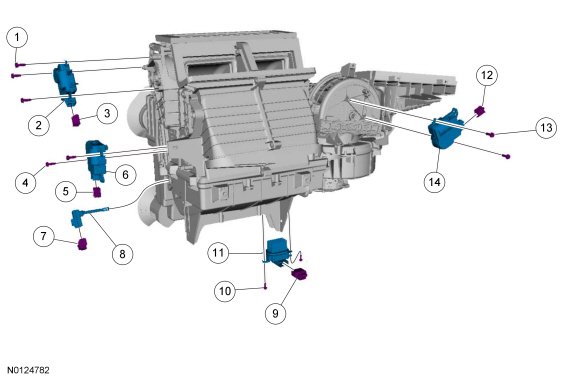 1
2
3
4
5
6
7
8
11
10
9
12
13
14
N0124782