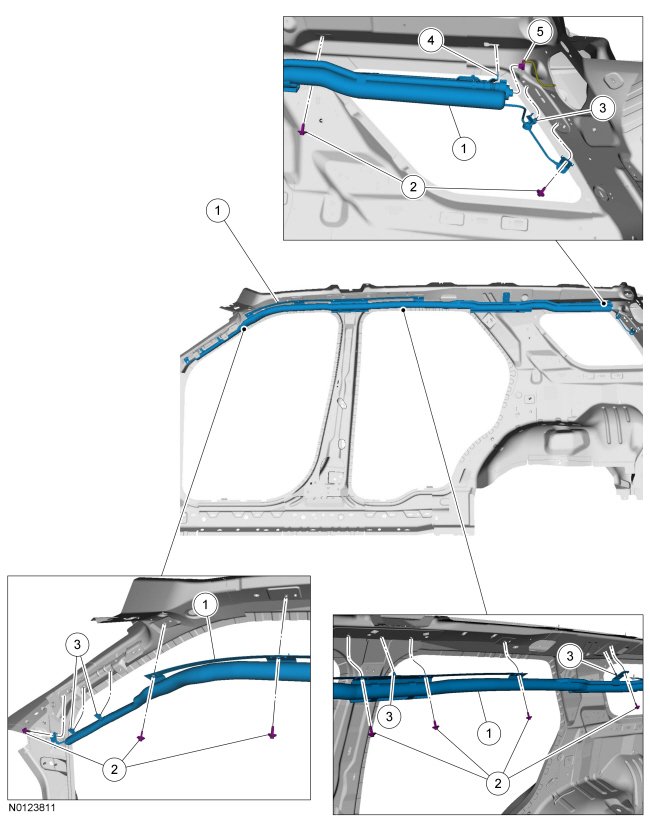 4
5
3
1
2
1
1
3
2
3
3
1
2
N0123811