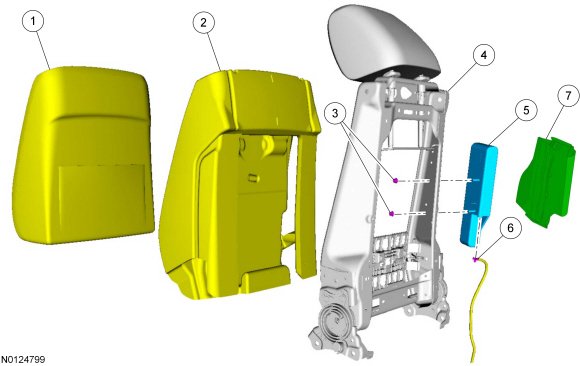 1
2
3
4
5
6
7
N0124799