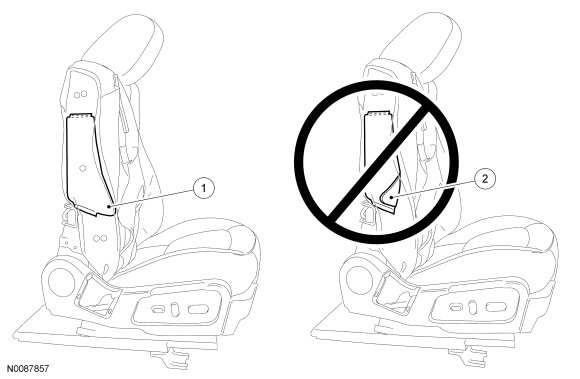 1

2

N0087857