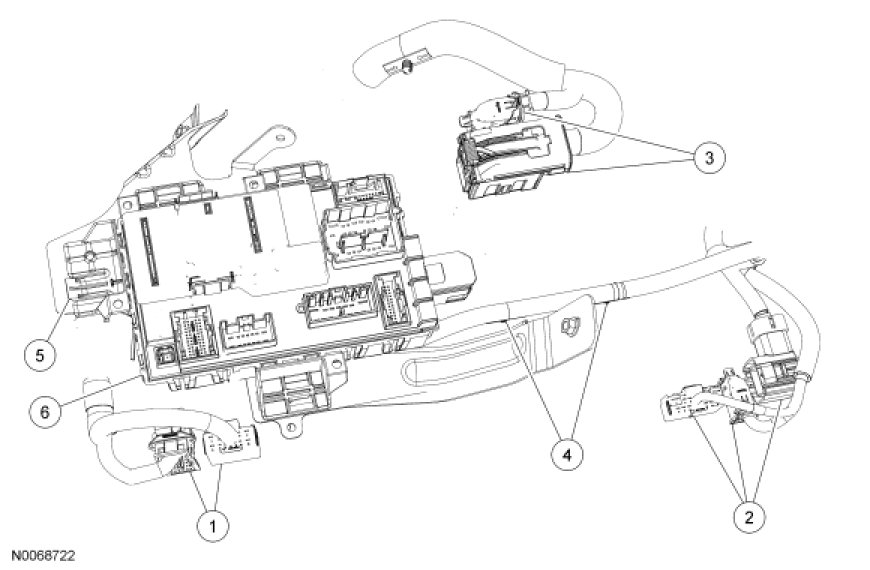 3

5

6

4

1

2

N0068722