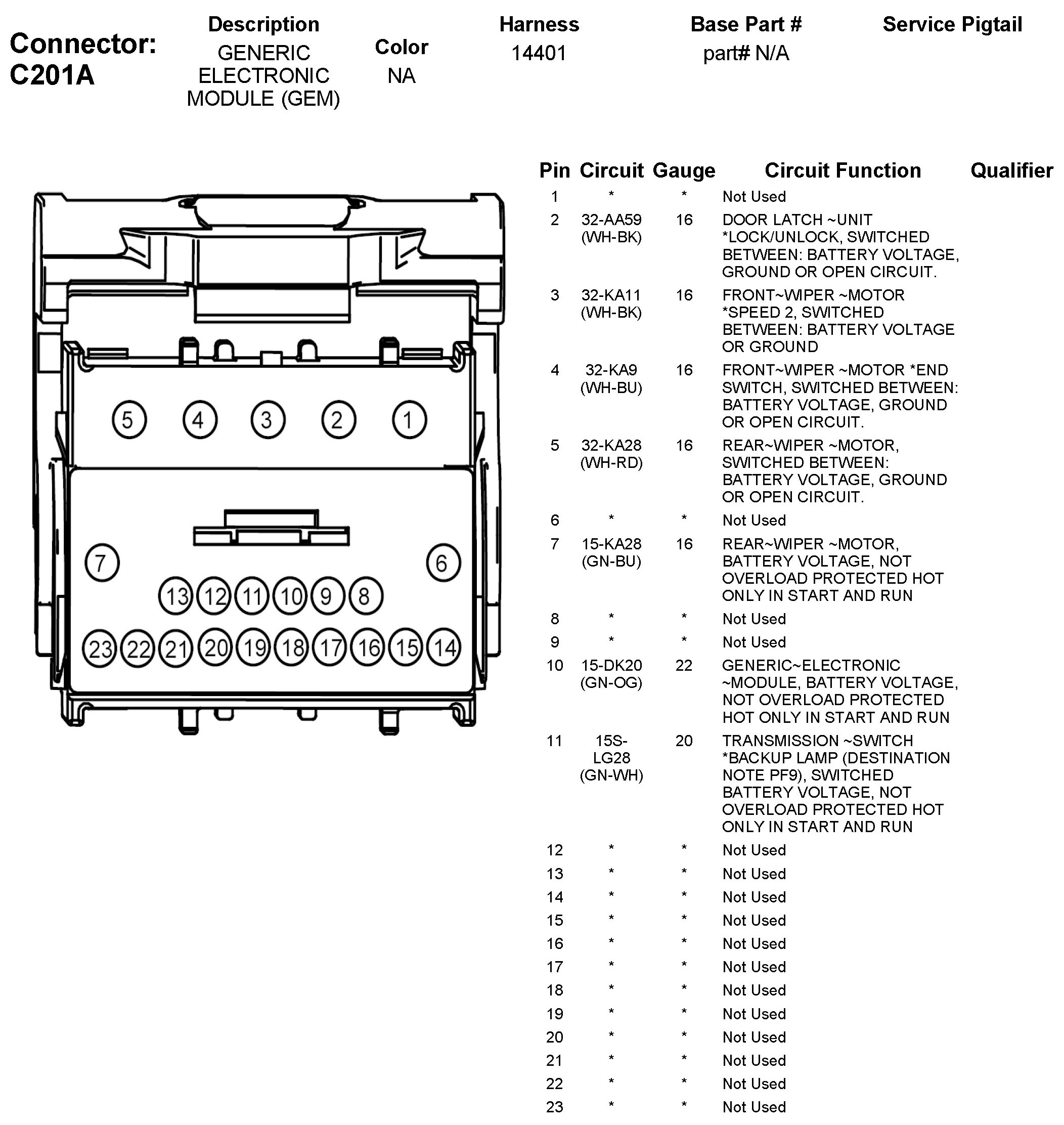 Connector: C201A

| Description | Color | Harness | Base Part # | Service Pigtail |
|---|---|---|---|---|
| GENERIC ELECTRONIC MODULE (GEM) | NA | 14401 | part# N/A | |

5 4 3 2 1
7 6
13 12 11 10 9 8
23 22 21 20 19 18 17 16 15 14

| Pin | Circuit | Gauge | Circuit Function | Qualifier |
|---|---|---|---|---|
| 1 | * | * | Not Used | |
| 2 | 32-AA59 (WH-BK) | 16 | DOOR LATCH ~UNIT *LOCK/UNLOCK, SWITCHED BETWEEN: BATTERY VOLTAGE, GROUND OR OPEN CIRCUIT. | |
| 3 | 32-KA11 (WH-BK) | 16 | FRONT~WIPER ~MOTOR *SPEED 2, SWITCHED BETWEEN: BATTERY VOLTAGE OR GROUND | |
| 4 | 32-KA9 (WH-BU) | 16 | FRONT~WIPER ~MOTOR *END SWITCH, SWITCHED BETWEEN: BATTERY VOLTAGE, GROUND OR OPEN CIRCUIT. | |
| 5 | 32-KA28 (WH-RD) | 16 | REAR~WIPER ~MOTOR, SWITCHED BETWEEN: BATTERY VOLTAGE, GROUND OR OPEN CIRCUIT. | |
| 6 | * | * | Not Used | |
| 7 | 15-KA28 (GN-BU) | 16 | REAR~WIPER ~MOTOR, BATTERY VOLTAGE, NOT OVERLOAD PROTECTED HOT ONLY IN START AND RUN | |
| 8 | * | * | Not Used | |
| 9 | * | * | Not Used | |
| 10 | 15-DK20 (GN-OG) | 22 | GENERIC~ELECTRONIC ~MODULE, BATTERY VOLTAGE, NOT OVERLOAD PROTECTED HOT ONLY IN START AND RUN | |
| 11 | 15S-LG28 (GN-WH) | 20 | TRANSMISSION ~SWITCH *BACKUP LAMP (DESTINATION NOTE PF9), SWITCHED BATTERY VOLTAGE, NOT OVERLOAD PROTECTED HOT ONLY IN START AND RUN | |
| 12 | * | * | Not Used | |
| 13 | * | * | Not Used | |
| 14 | * | * | Not Used | |
| 15 | * | * | Not Used | |
| 16 | * | * | Not Used | |
| 17 | * | * | Not Used | |
| 18 | * | * | Not Used | |
| 19 | * | * | Not Used | |
| 20 | * | * | Not Used | |
| 21 | * | * | Not Used | |
| 22 | * | * | Not Used | |
| 23 | * | * | Not Used | |