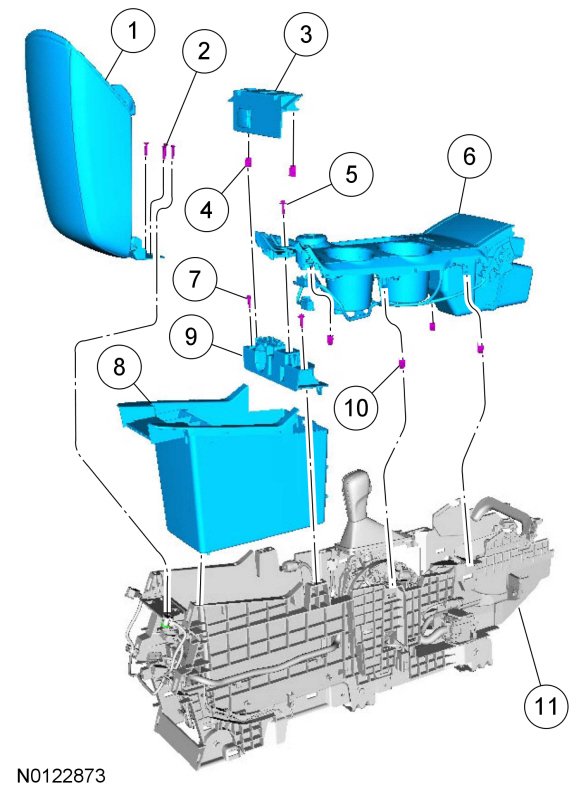 1
2
3
4
5
6
7
9
8
10
11
N0122873