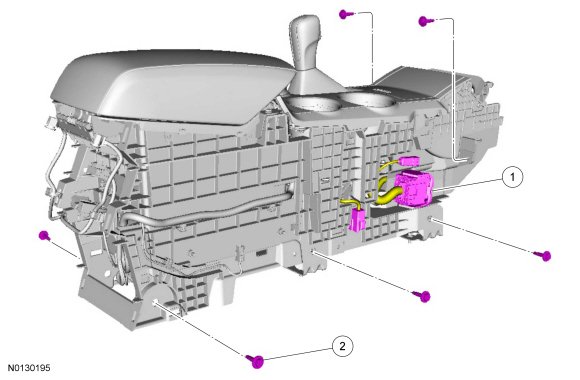 1
2
N0130195