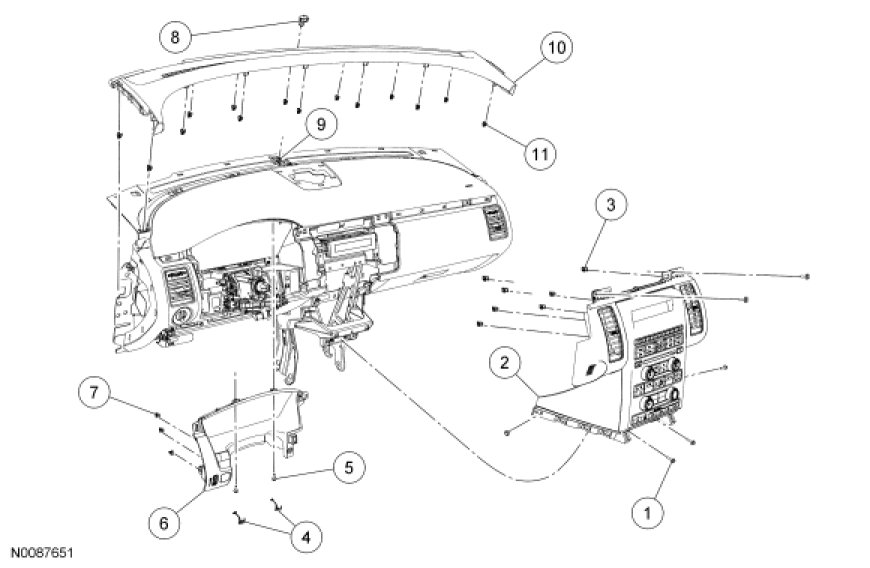 8
10
9
11
3
2
7
5
6
4
1
N0087651