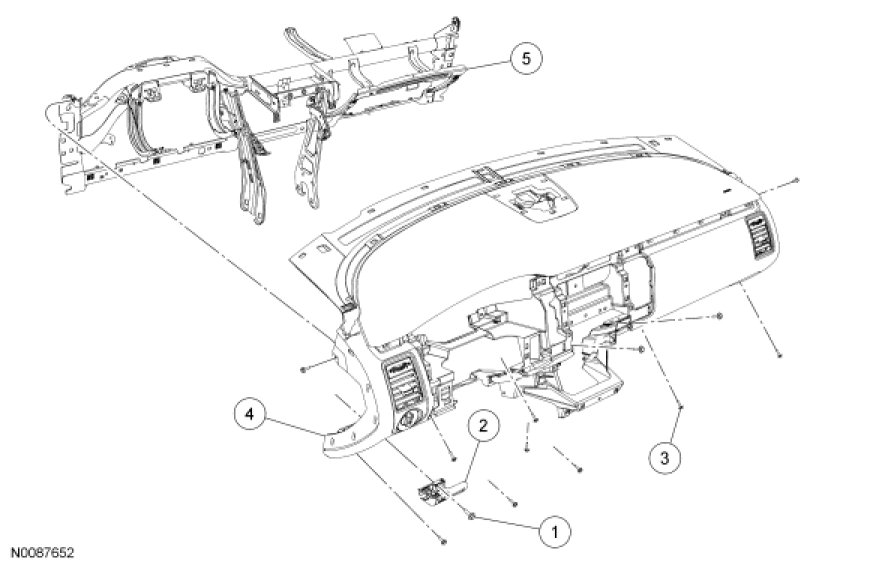 5

4

2

3

1

N0087652