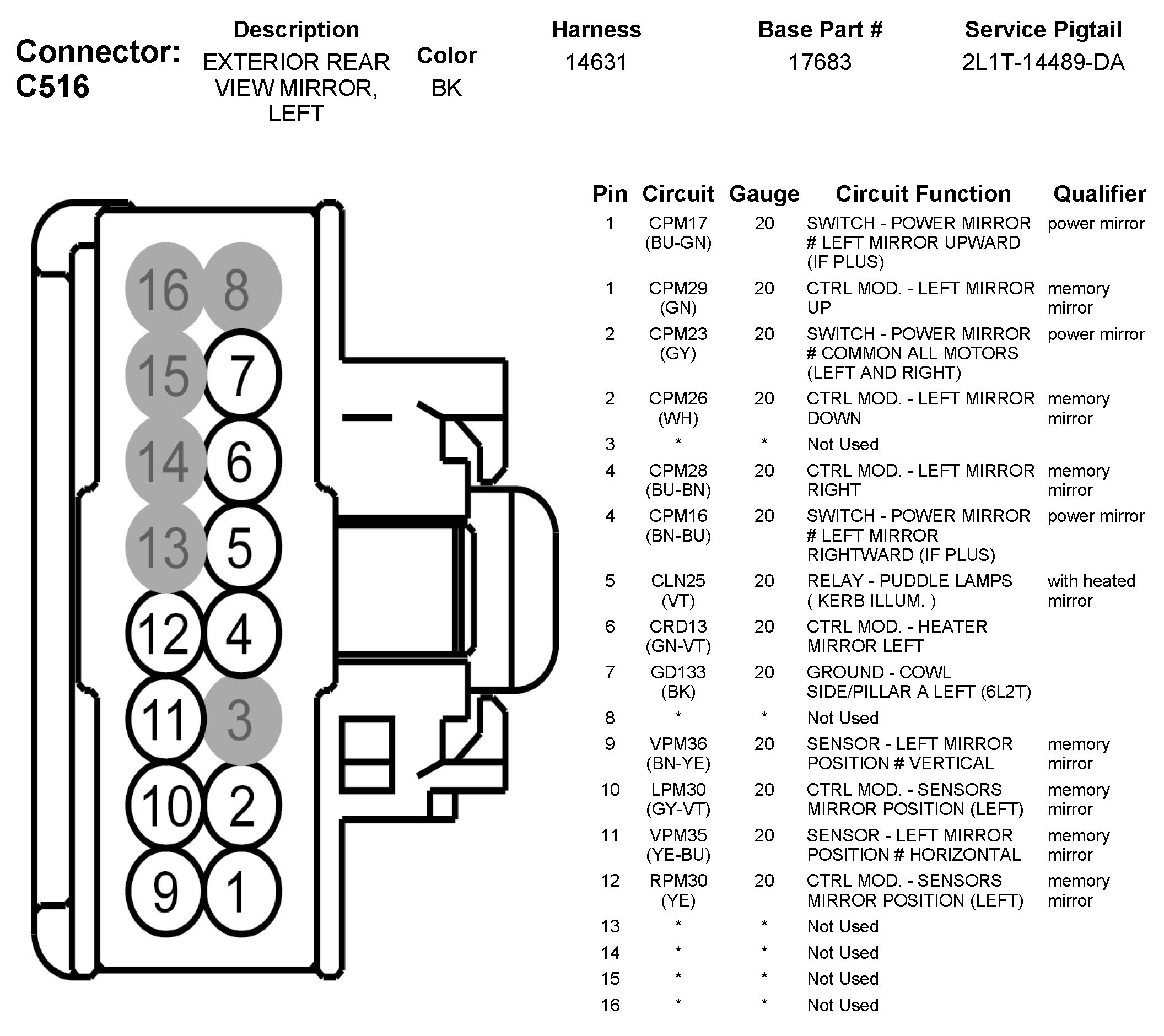 Connector: C516

| Description | Color | Harness | Base Part # | Service Pigtail |
|---|---|---|---|---|
| EXTERIOR REAR VIEW MIRROR, LEFT | BK | 14631 | 17683 | 2L1T-14489-DA |

16 8
15 7
14 6
13 5
12 4
11 3
10 2
9 1

| Pin | Circuit | Gauge | Circuit Function | Qualifier |
|---|---|---|---|---|
| 1 | CPM17 (BU-GN) | 20 | SWITCH - POWER MIRROR # LEFT MIRROR UPWARD (IF PLUS) | power mirror |
| 1 | CPM29 (GN) | 20 | CTRL MOD. - LEFT MIRROR UP | memory mirror |
| 2 | CPM23 (GY) | 20 | SWITCH - POWER MIRROR # COMMON ALL MOTORS (LEFT AND RIGHT) | power mirror |
| 2 | CPM26 (WH) | 20 | CTRL MOD. - LEFT MIRROR DOWN | memory mirror |
| 3 | * | * | Not Used | |
| 4 | CPM28 (BU-BN) | 20 | CTRL MOD. - LEFT MIRROR RIGHT | memory mirror |
| 4 | CPM16 (BN-BU) | 20 | SWITCH - POWER MIRROR # LEFT MIRROR RIGHTWARD (IF PLUS) | power mirror |
| 5 | CLN25 (VT) | 20 | RELAY - PUDDLE LAMPS ( KERB ILLUM. ) | with heated mirror |
| 6 | CRD13 (GN-VT) | 20 | CTRL MOD. - HEATER MIRROR LEFT | |
| 7 | GD133 (BK) | 20 | GROUND - COWL SIDE/PILLAR A LEFT (6L2T) | |
| 8 | * | * | Not Used | |
| 9 | VPM36 (BN-YE) | 20 | SENSOR - LEFT MIRROR POSITION # VERTICAL | memory mirror |
| 10 | LPM30 (GY-VT) | 20 | CTRL MOD. - SENSORS MIRROR POSITION (LEFT) | memory mirror |
| 11 | VPM35 (YE-BU) | 20 | SENSOR - LEFT MIRROR POSITION # HORIZONTAL | memory mirror |
| 12 | RPM30 (YE) | 20 | CTRL MOD. - SENSORS MIRROR POSITION (LEFT) | memory mirror |
| 13 | * | * | Not Used | |
| 14 | * | * | Not Used | |
| 15 | * | * | Not Used | |
| 16 | * | * | Not Used | |