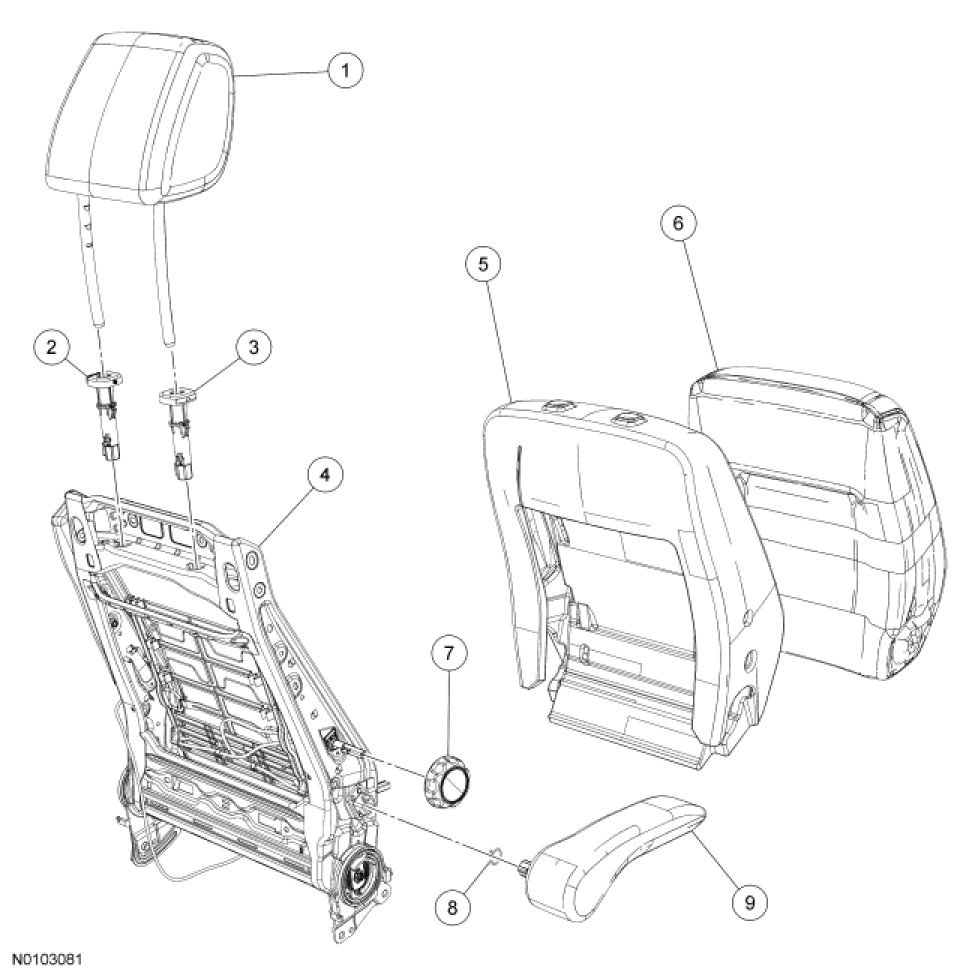 1
2
3
4
5
6
7
8
9
N0103081