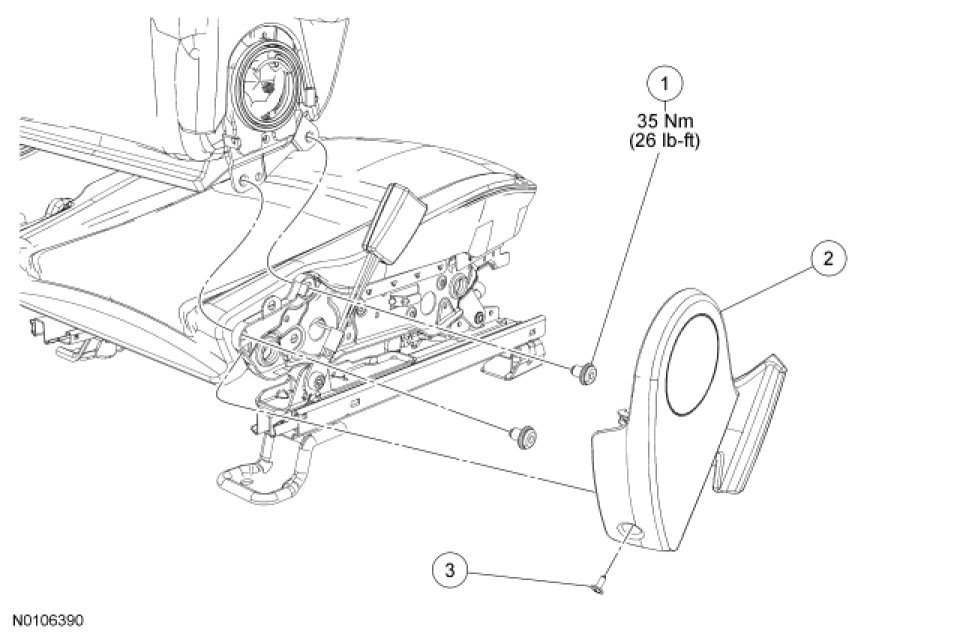 1
35 Nm
(26 lb-ft)

2

3

N0106390